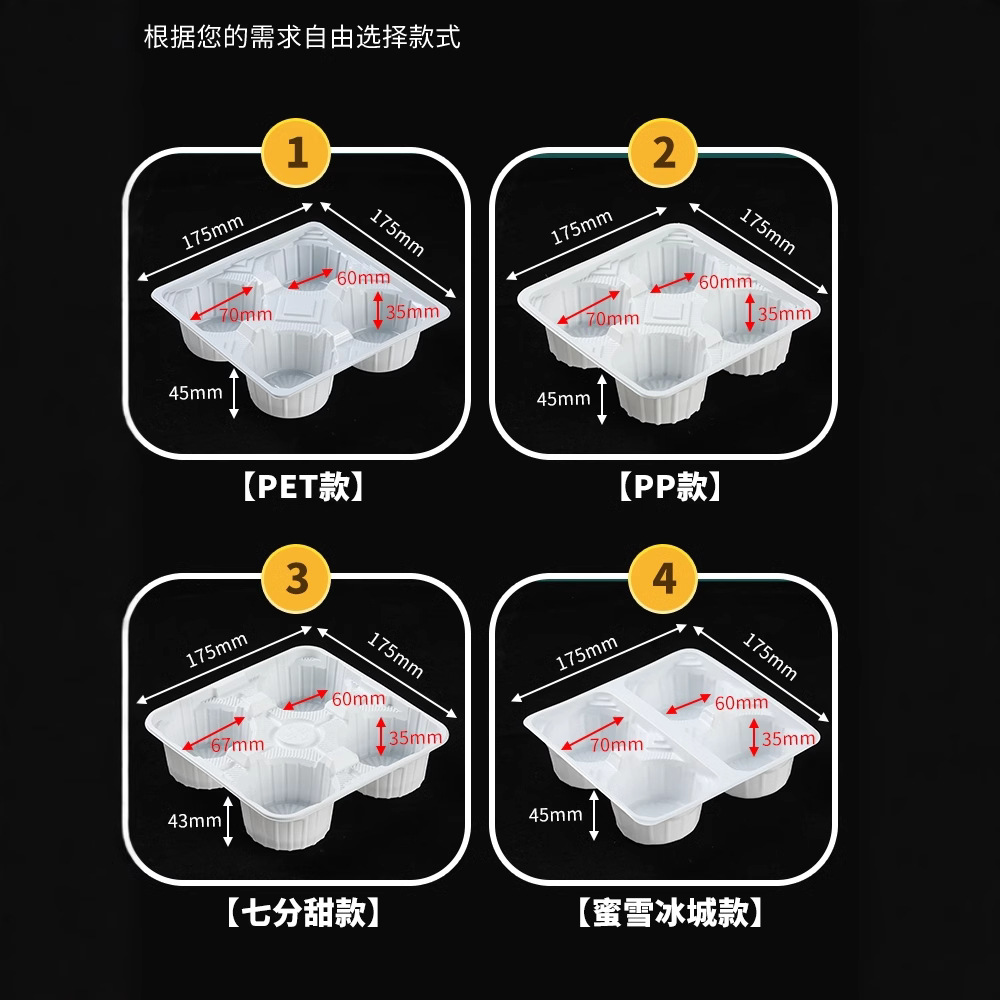 根据您的需求自由选择款式

1
175mm
175mm
60mm
70mm
35mm
45mm
【PET款】

2
175mm
175mm
60mm
70mm
35mm
45mm
【PP款】

3
175mm
175mm
60mm
67mm
35mm
43mm
【七分甜款】

4
175mm
175mm
60mm
70mm
35mm
45mm
【蜜雪冰城款】