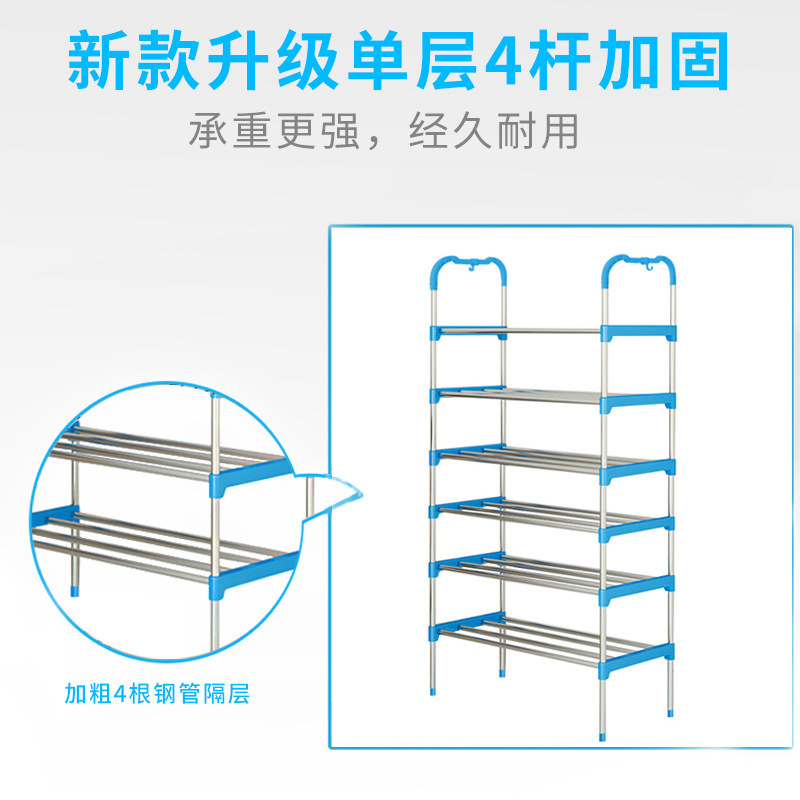 新款升级单层4杆加固

承重更强，经久耐用

加粗4根钢管隔层