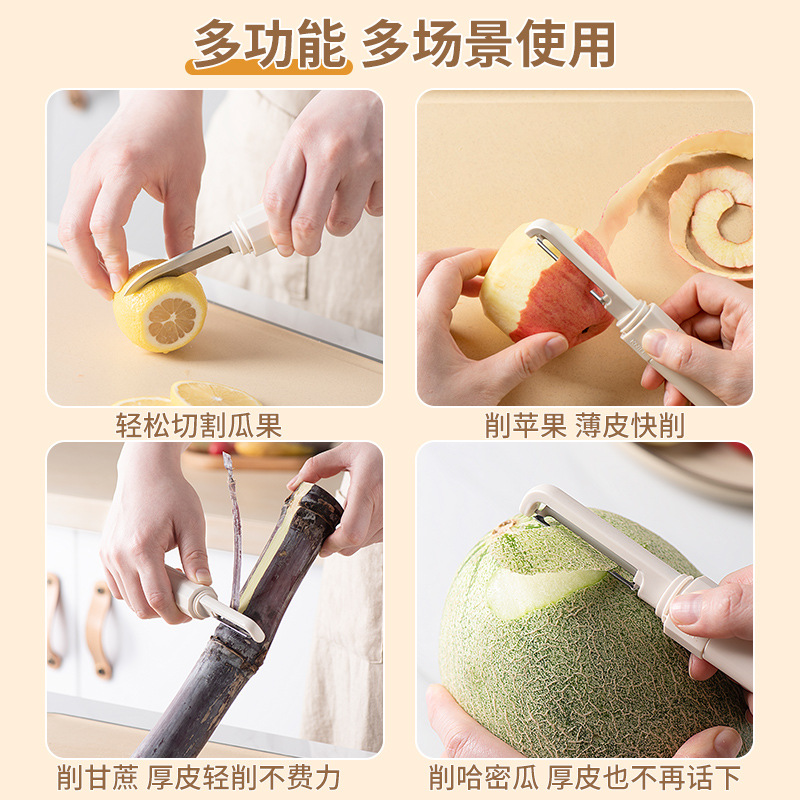 多功能 多场景使用

轻松切割瓜果

削苹果 薄皮快削

削甘蔗 厚皮轻削不费力

削哈密瓜 厚皮也不再话下