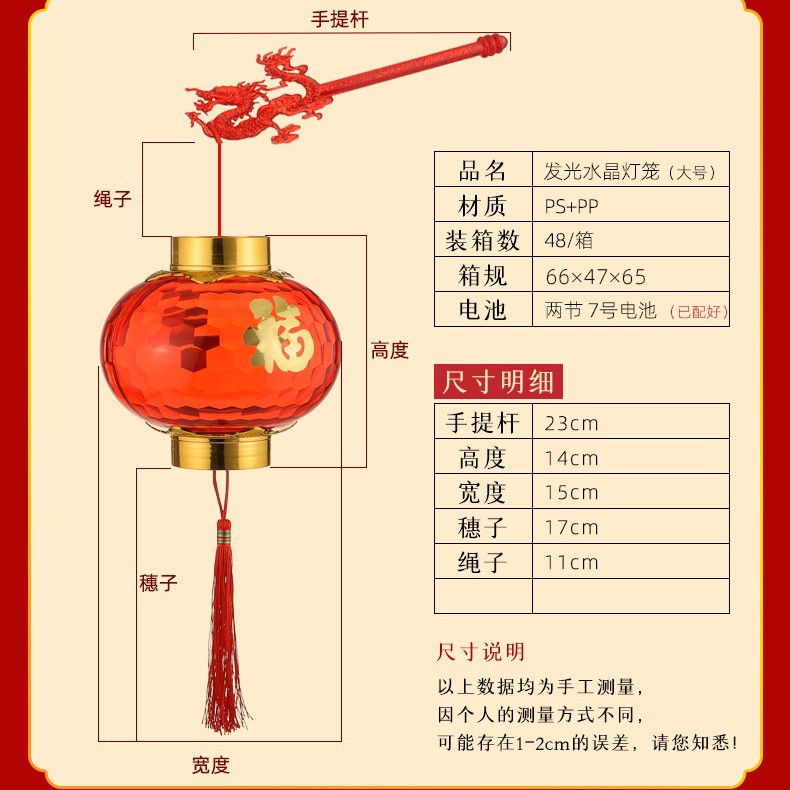 手提杆

绳子

福

高度

穗子

宽度

| 品名 | 发光水晶灯笼（大号） |
|---|---|
| 材质 | PS+PP |
| 装箱数 | 48/箱 |
| 箱规 | 66×47×65 |
| 电池 | 两节 7号电池（已配好） |

尺寸明细

| 手提杆 | 23cm |
|---|---|
| 高度 | 14cm |
| 宽度 | 15cm |
| 穗子 | 17cm |
| 绳子 | 11cm |
| | |

尺寸说明

以上数据均为手工测量，
因个人的测量方式不同，
可能存在1-2cm的误差，请您知悉！