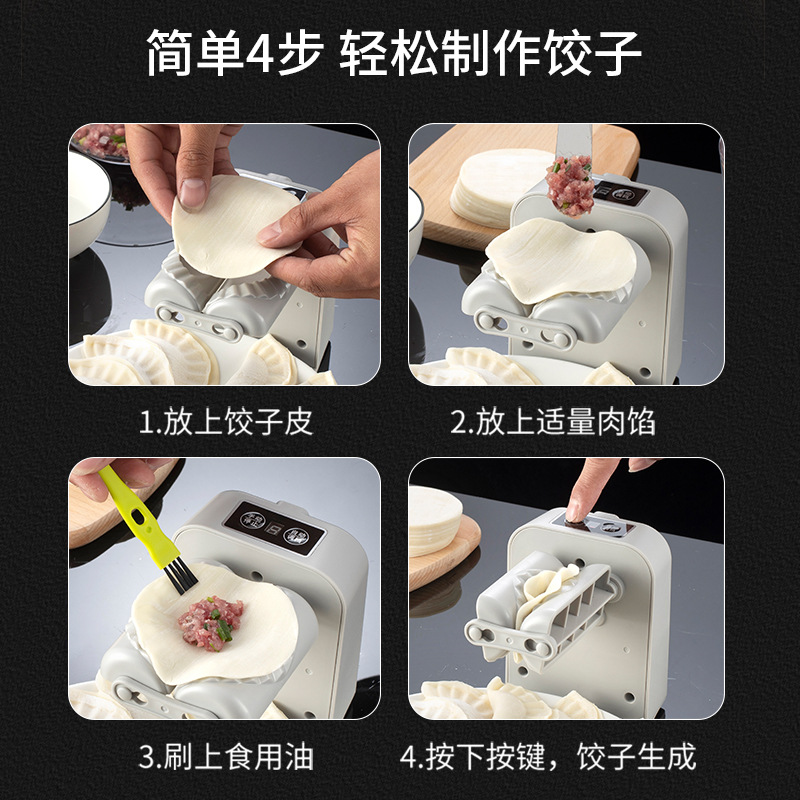 简单4步 轻松制作饺子

1.放上饺子皮

2.放上适量肉馅

3.刷上食用油

4.按下按键，饺子生成