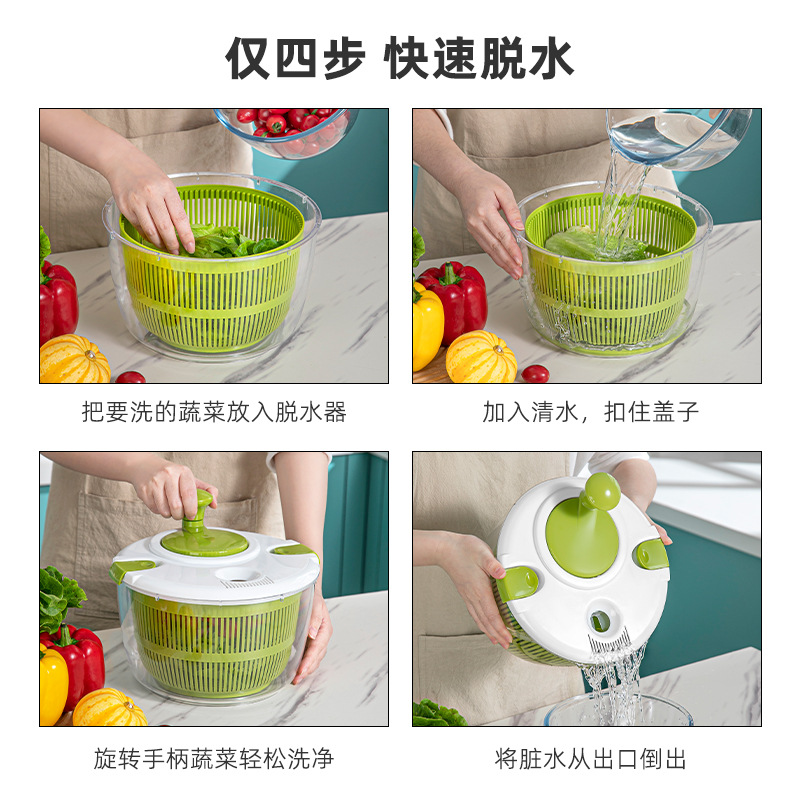 仅四步 快速脱水

把要洗的蔬菜放入脱水器

加入清水，扣住盖子

旋转手柄蔬菜轻松洗净

将脏水从出口倒出