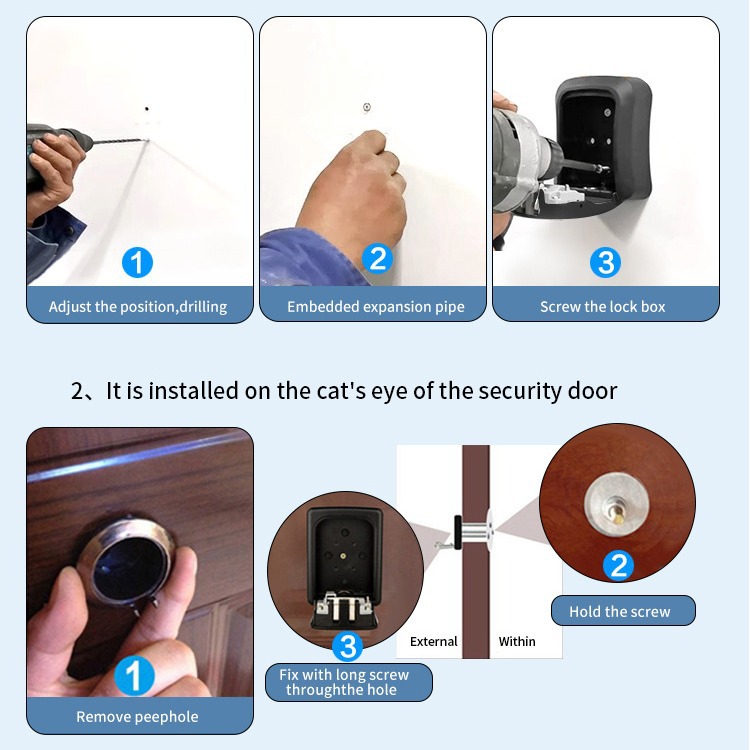 1

Adjust the position,drilling

2

Embedded expansion pipe

3

Screw the lock box

2、It is installed on the cat's eye of the security door

1

Remove peephole

3

Fix with long screw throughthe hole

External

Within

2

Hold the screw