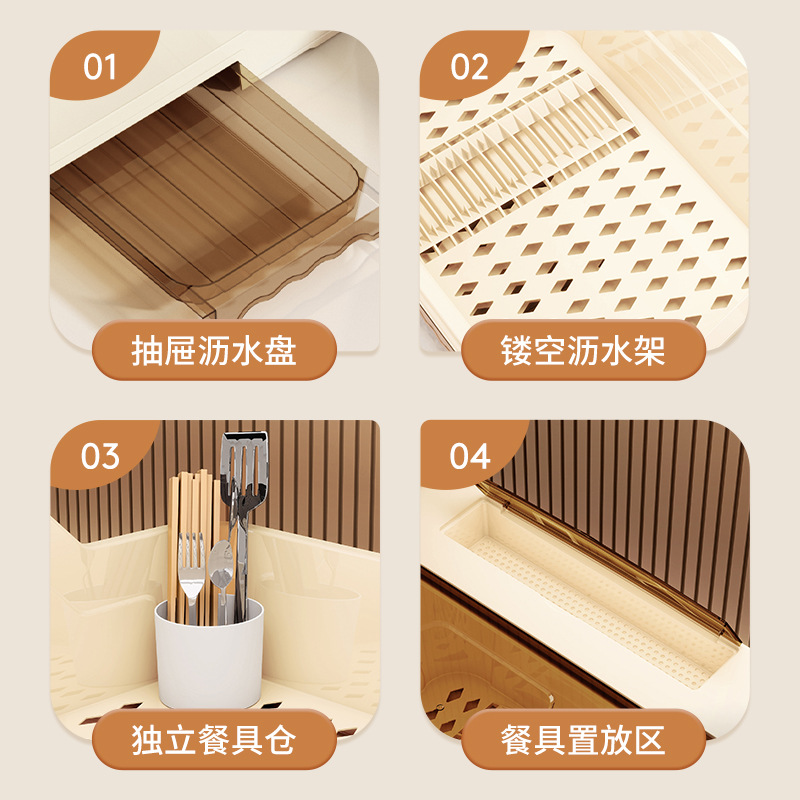 01

抽屉沥水盘

02

镂空沥水架

03

独立餐具仓

04

餐具置放区