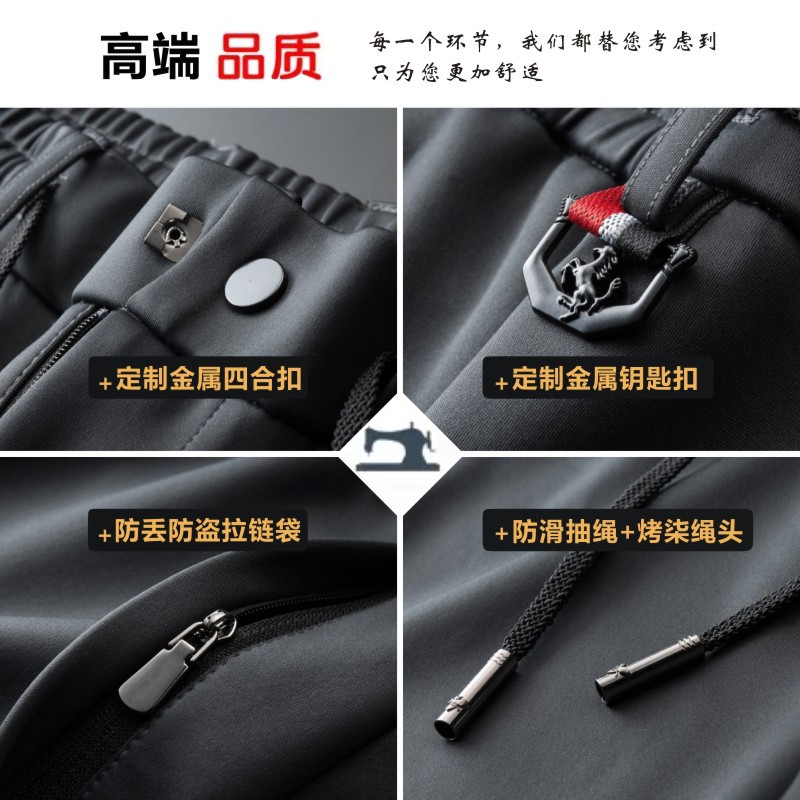 高端 品质

每一个环节，我们都替您考虑到
只为您更加舒适

+定制金属四合扣

+定制金属钥匙扣

+防丢防盗拉链袋

+防滑抽绳+烤柒绳头