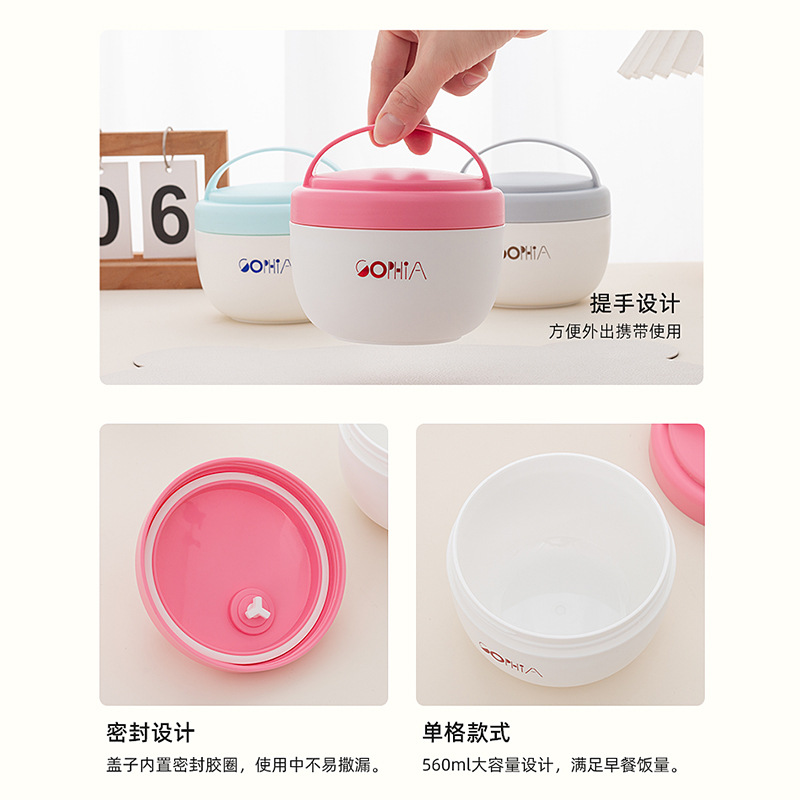 06

SOPHIA

SOPHIA

SOPHIA

提手设计
方便外出携带使用

SOPHIA

密封设计
盖子内置密封胶圈，使用中不易撒漏。

单格款式
560ml大容量设计，满足早餐饭量。