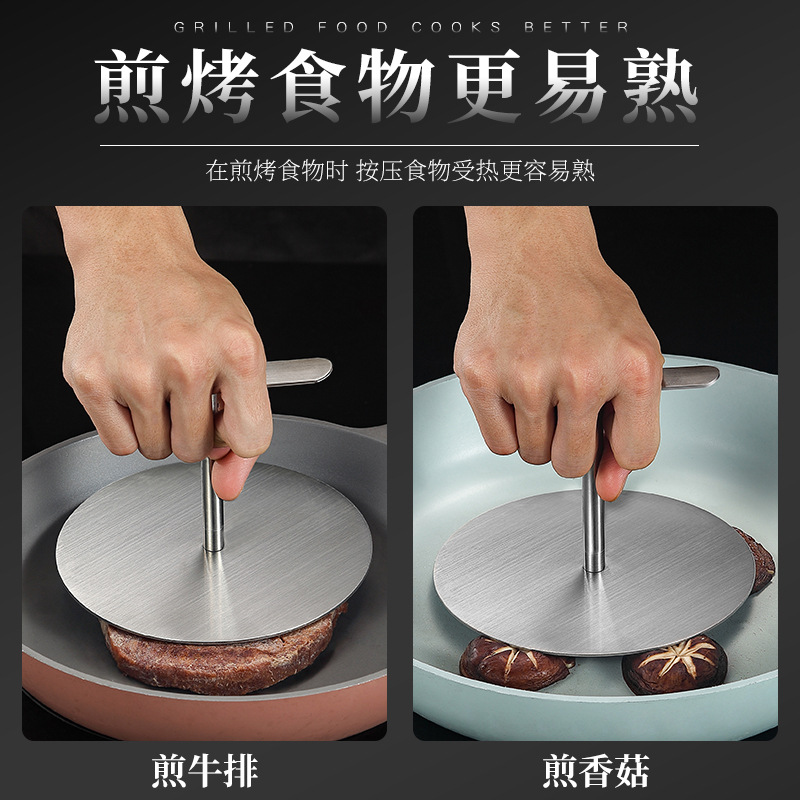 GRILLED FOOD COOKS BETTER

煎烤食物更易熟

在煎烤食物时 按压食物受热更容易熟

煎牛排

煎香菇