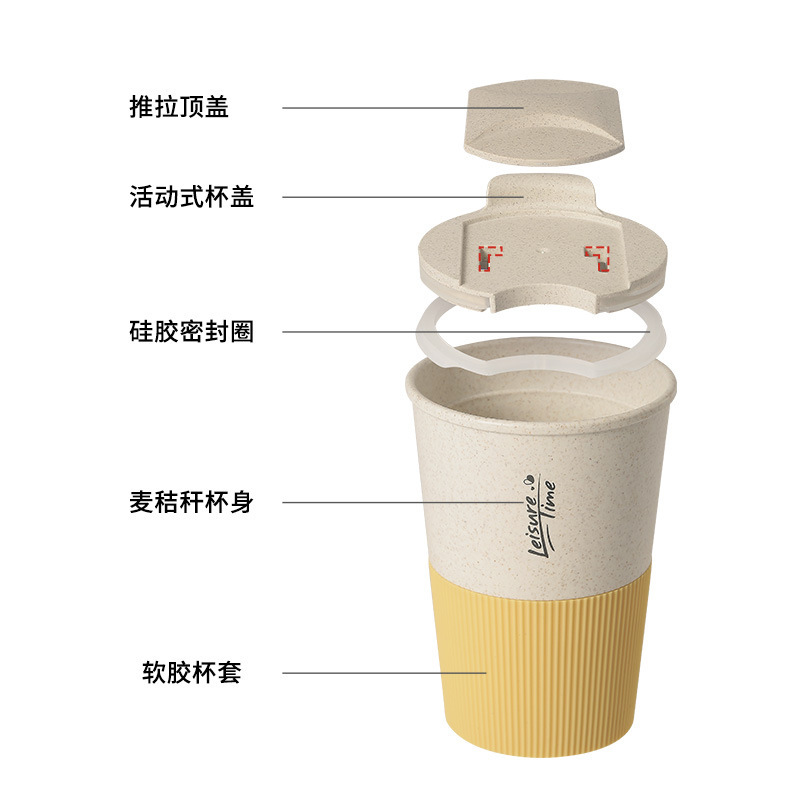 推拉顶盖

活动式杯盖

硅胶密封圈

麦秸秆杯身

Leisure Time

软胶杯套