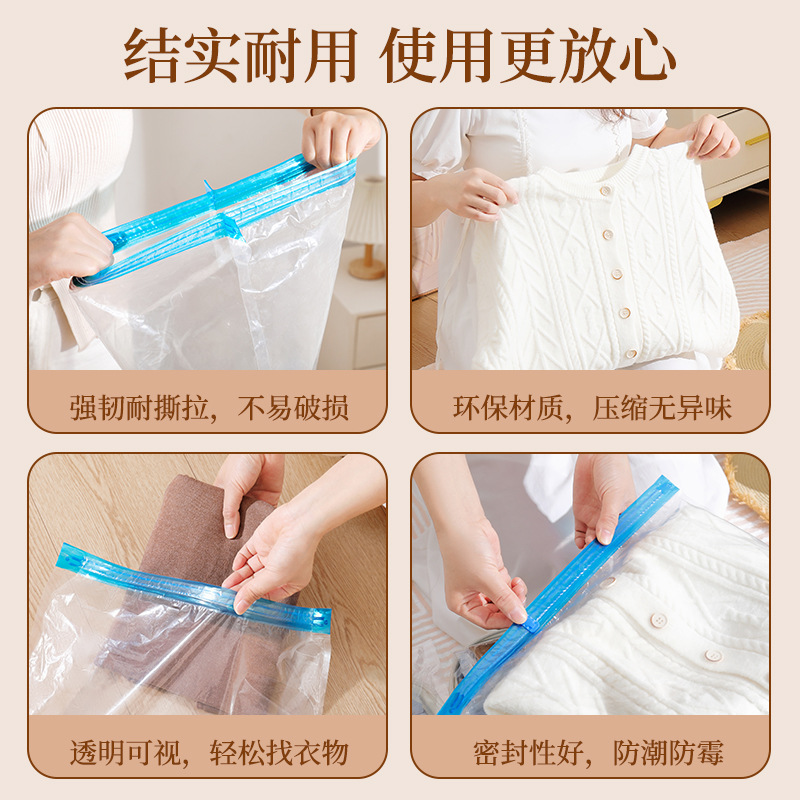 结实耐用 使用更放心

强韧耐撕拉，不易破损

环保材质，压缩无异味

透明可视，轻松找衣物

密封性好，防潮防霉