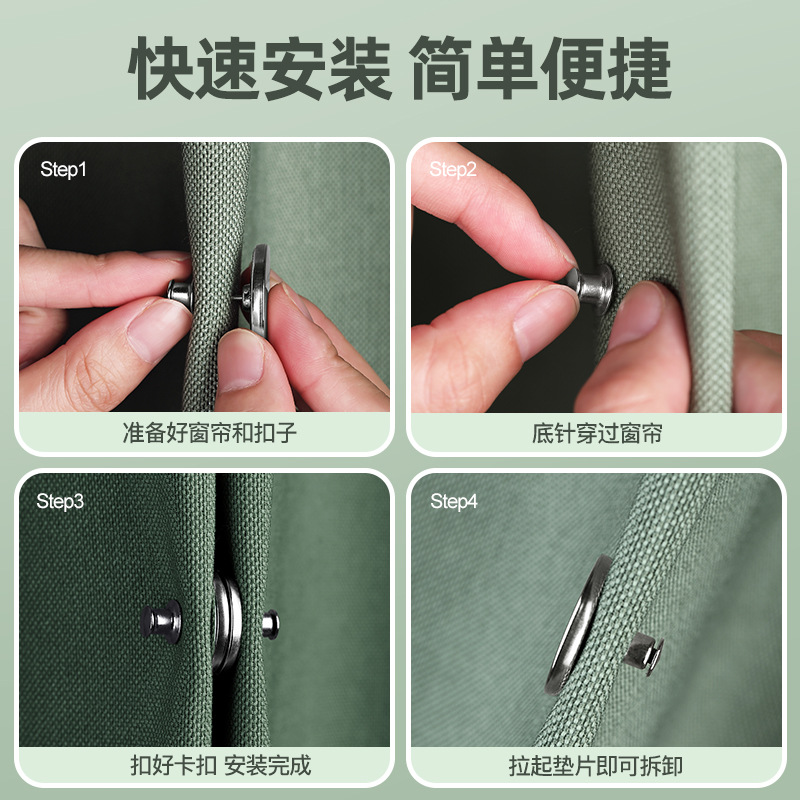 快速安装 简单便捷

Step1
准备好窗帘和扣子

Step2
底针穿过窗帘

Step3
扣好卡扣 安装完成

Step4
拉起垫片即可拆卸