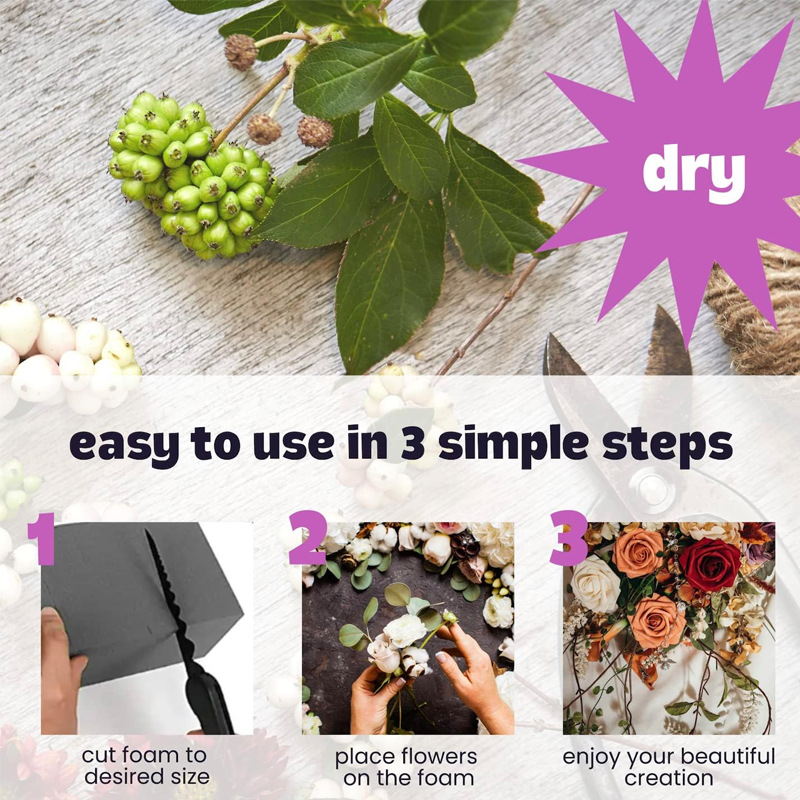 dry

easy to use in 3 simple steps

1

cut foam to desired size

2

place flowers on the foam

3

enjoy your beautiful creation