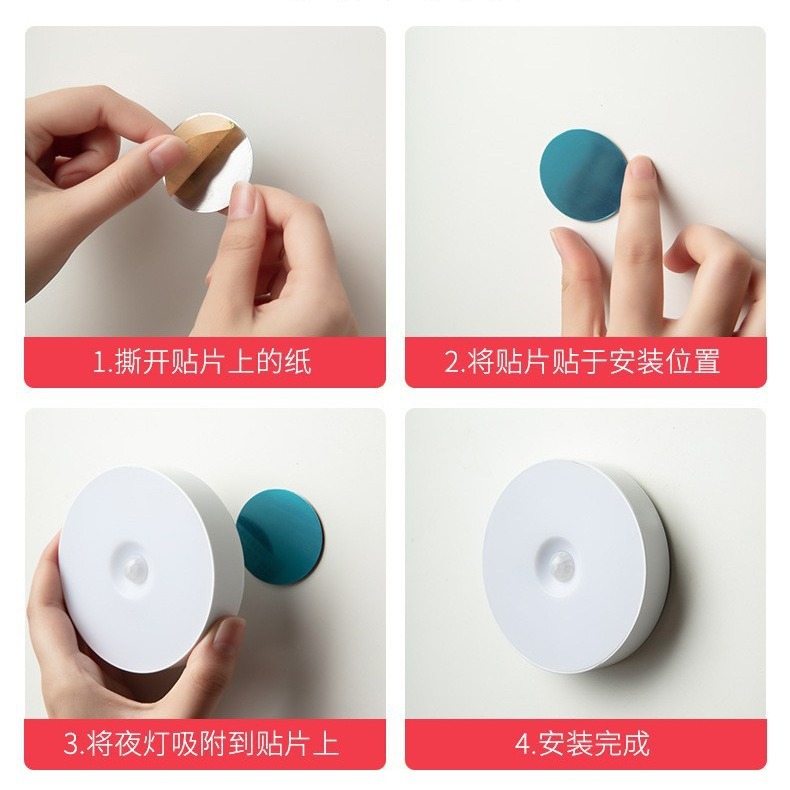 1.撕开贴片上的纸

2.将贴片贴于安装位置

3.将夜灯吸附到贴片上

4.安装完成