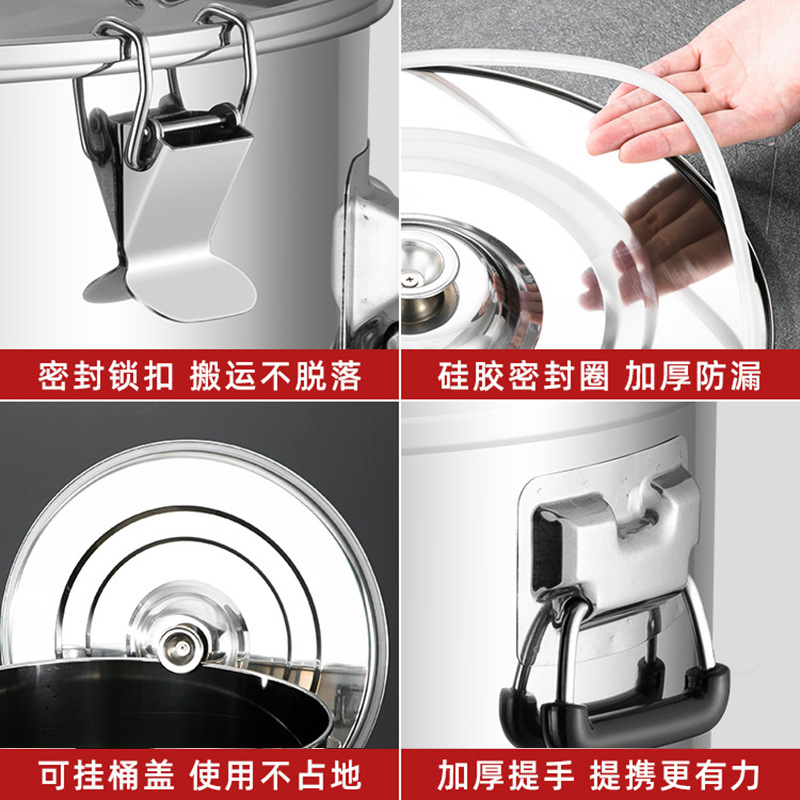 密封锁扣 搬运不脱落

硅胶密封圈 加厚防漏

可挂桶盖 使用不占地

加厚提手 提携更有力