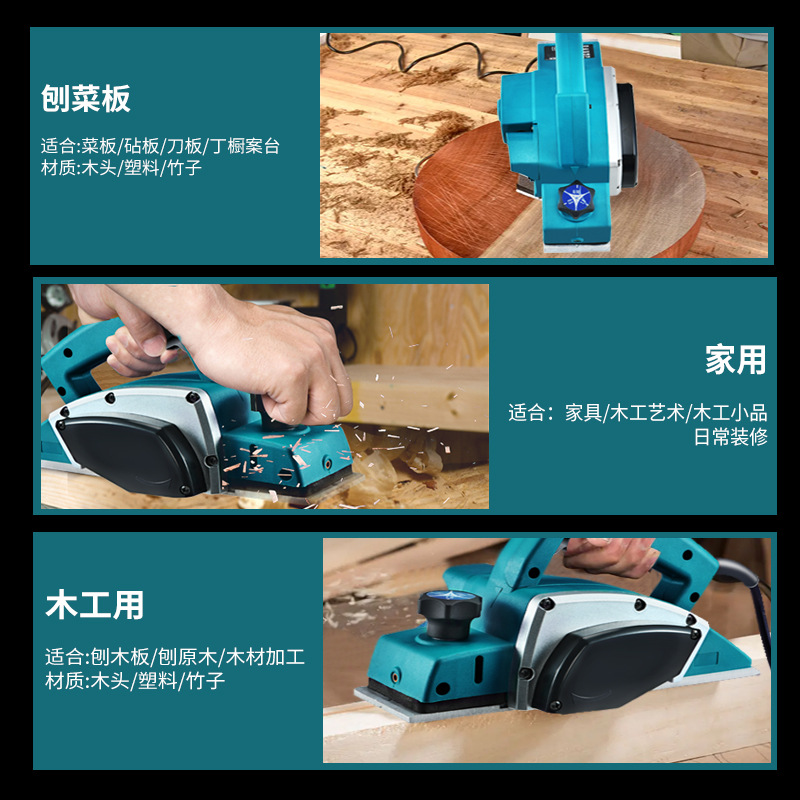 刨菜板

适合:菜板/砧板/刀板/丁橱案台
材质:木头/塑料/竹子

家用

适合：家具/木工艺术/木工小品
日常装修

木工用

适合:刨木板/刨原木/木材加工
材质:木头/塑料/竹子