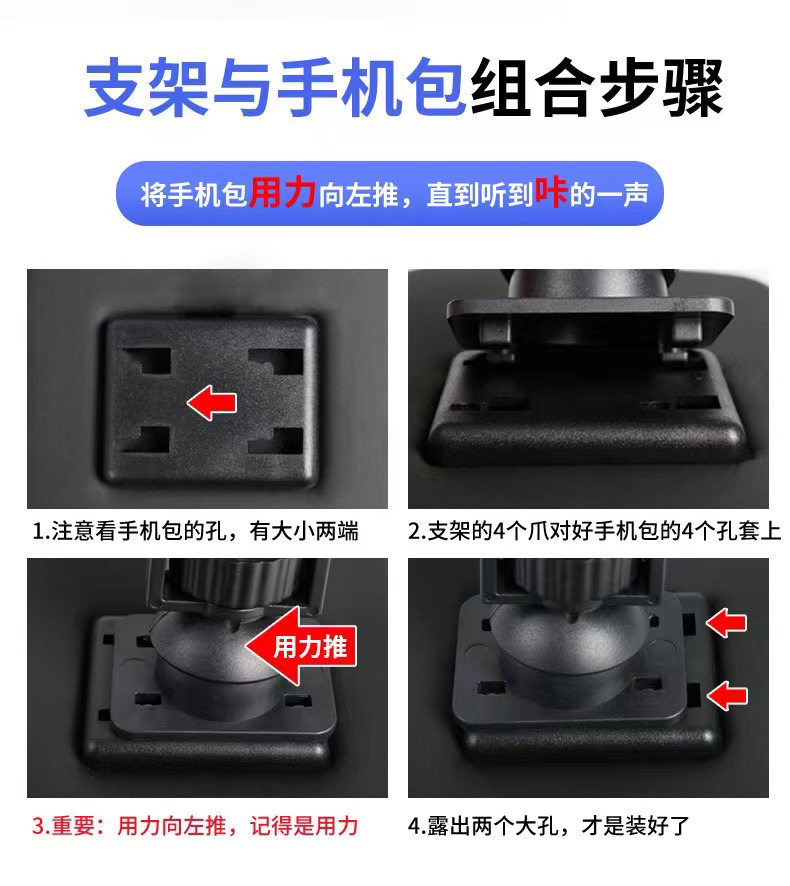 支架与手机包组合步骤

将手机包用力向左推，直到听到咔的一声

1.注意看手机包的孔，有大小两端

2.支架的4个爪对好手机包的4个孔套上

用力推

3.重要：用力向左推，记得是用力

4.露出两个大孔，才是装好了