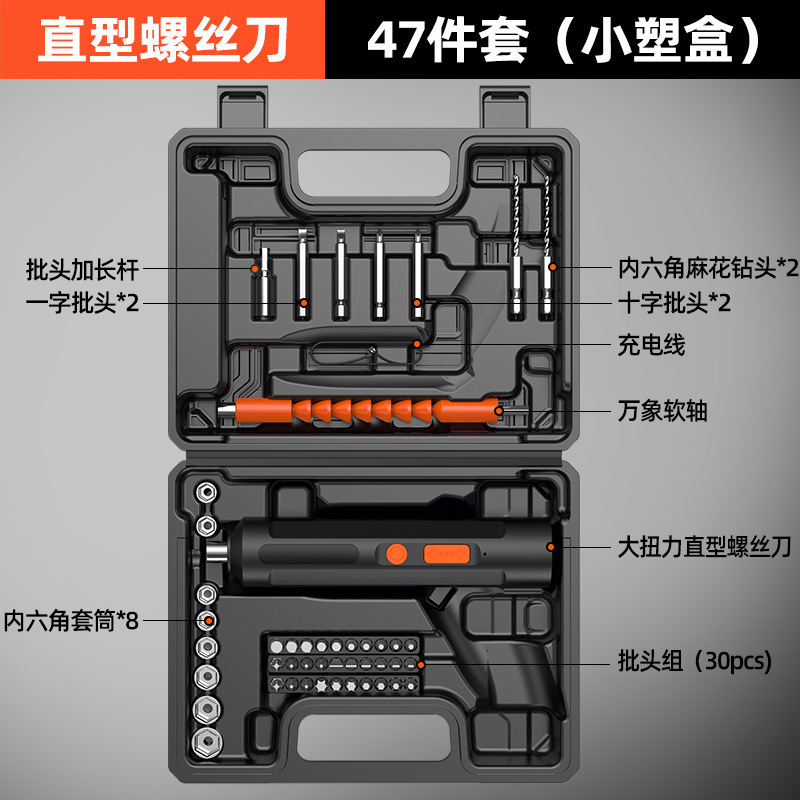 直型螺丝刀

47件套（小塑盒）

批头加长杆

一字批头*2

内六角麻花钻头*2

十字批头*2

充电线

万象软轴

大扭力直型螺丝刀

内六角套筒*8

批头组（30pcs）