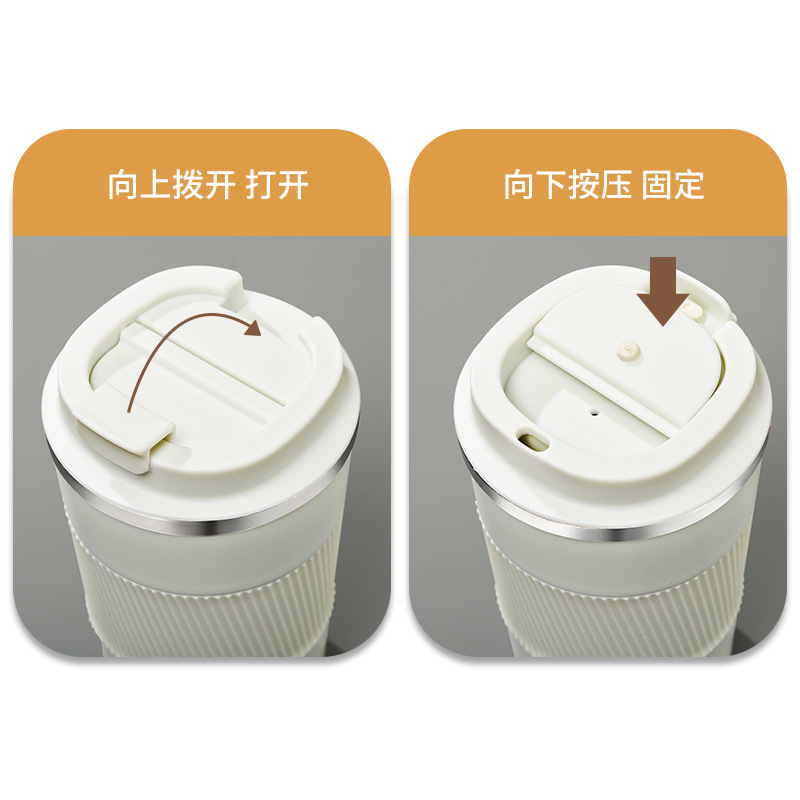 向上拨开 打开

向下按压 固定