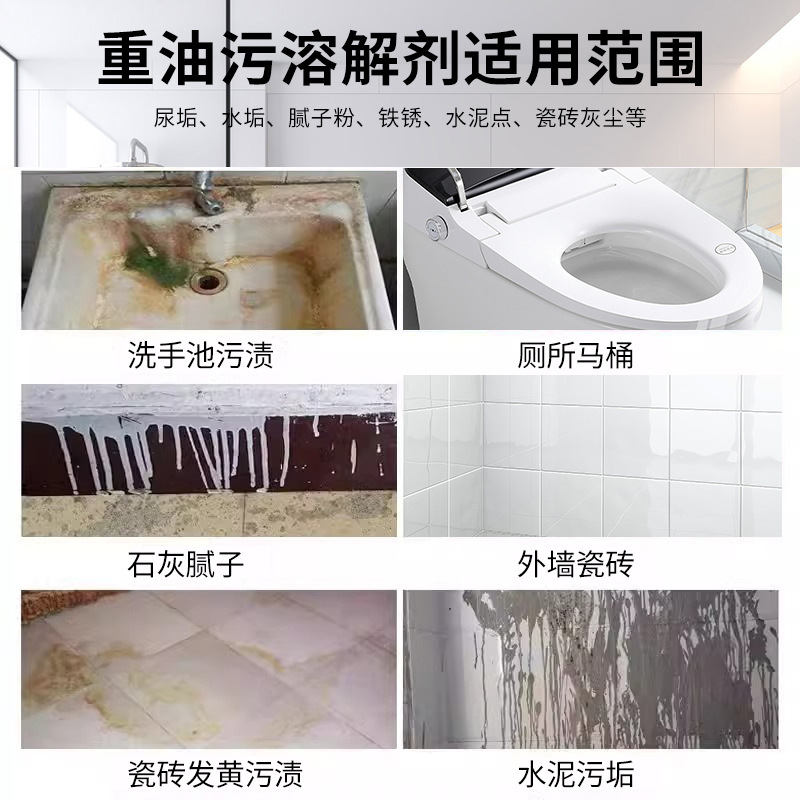 重油污溶解剂适用范围

尿垢、水垢、腻子粉、铁锈、水泥点、瓷砖灰尘等

洗手池污渍

厕所马桶

石灰腻子

外墙瓷砖

瓷砖发黄污渍

水泥污垢