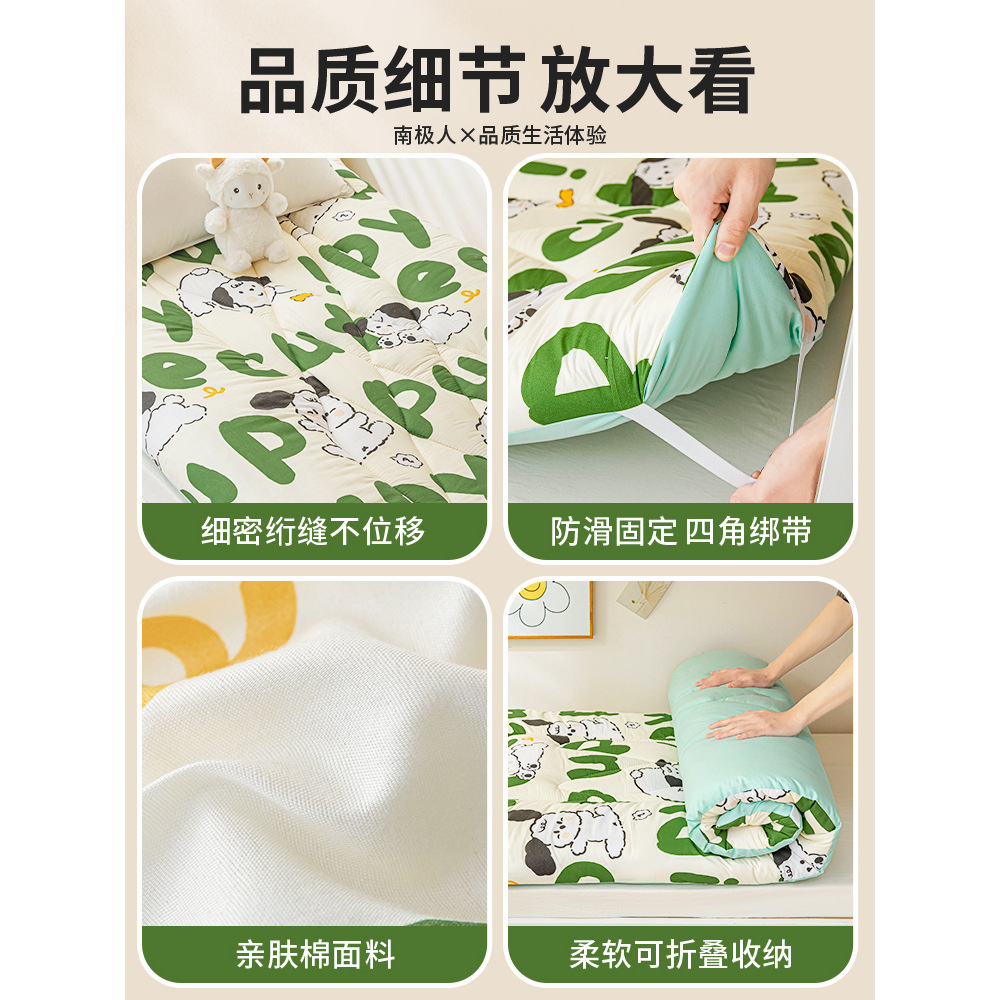 品质细节 放大看

南极人×品质生活体验

细密绗缝不位移

防滑固定 四角绑带

亲肤棉面料

柔软可折叠收纳