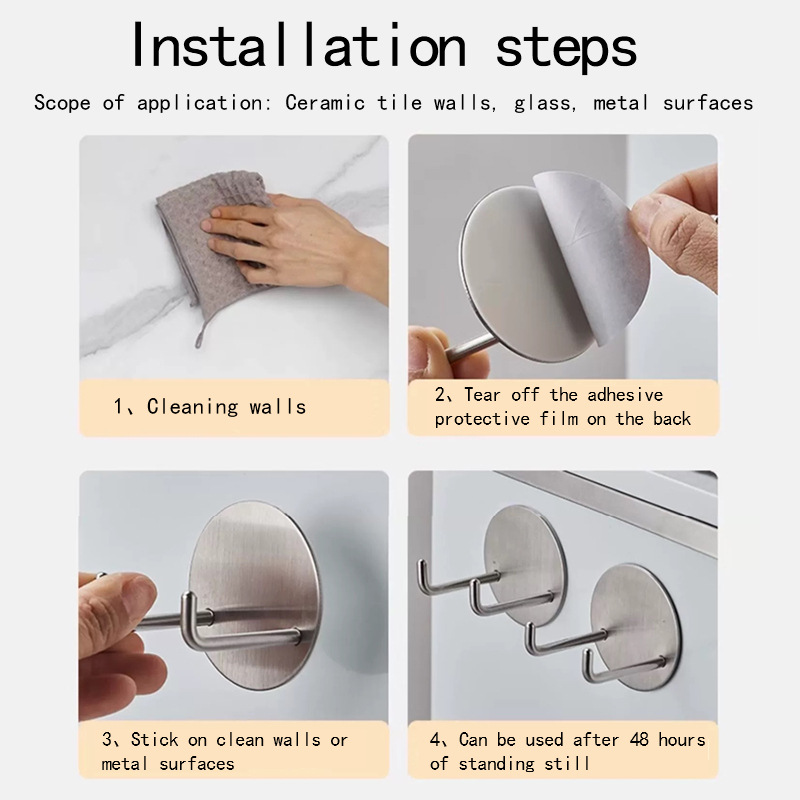 Installation steps

Scope of application: Ceramic tile walls, glass, metal surfaces

1、Cleaning walls

2、Tear off the adhesive protective film on the back

3、Stick on clean walls or metal surfaces

4、Can be used after 48 hours of standing still