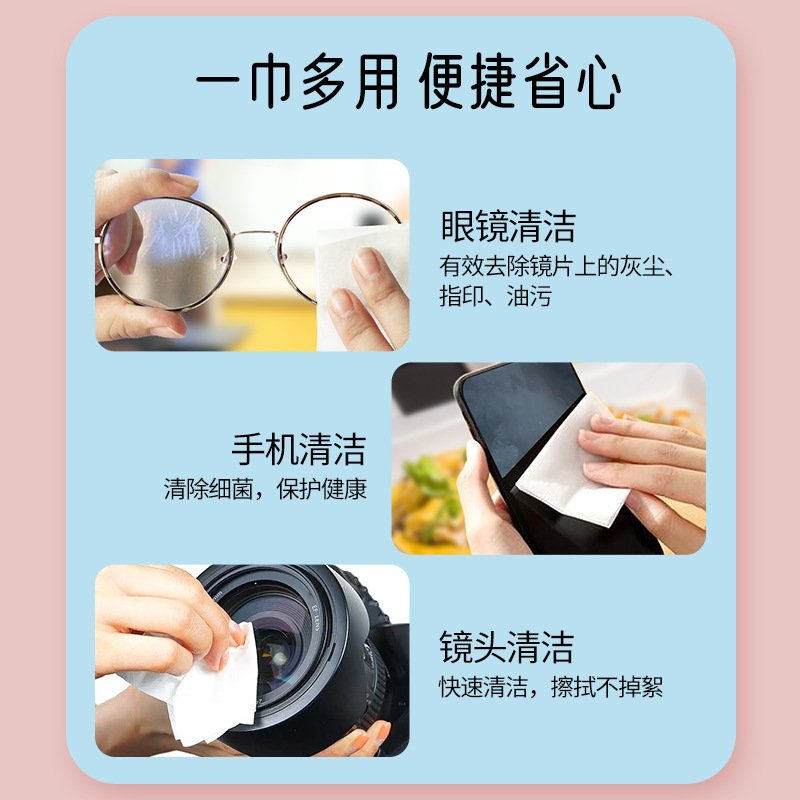 一巾多用 便捷省心

眼镜清洁
有效去除镜片上的灰尘、指印、油污

手机清洁
清除细菌，保护健康

镜头清洁
快速清洁，擦拭不掉絮