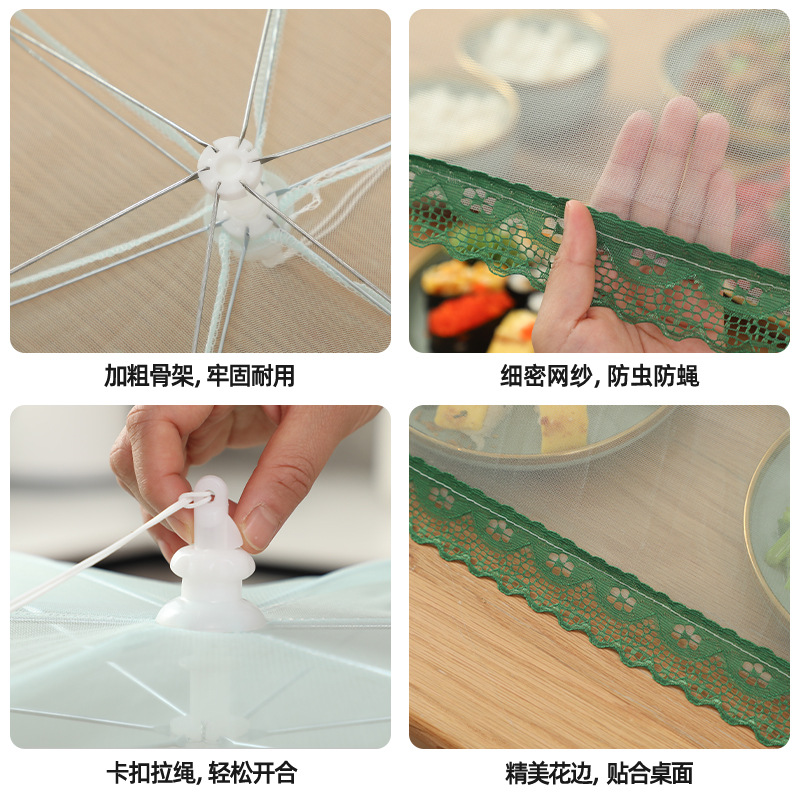 加粗骨架, 牢固耐用

细密网纱, 防虫防蝇

卡扣拉绳, 轻松开合

精美花边, 贴合桌面