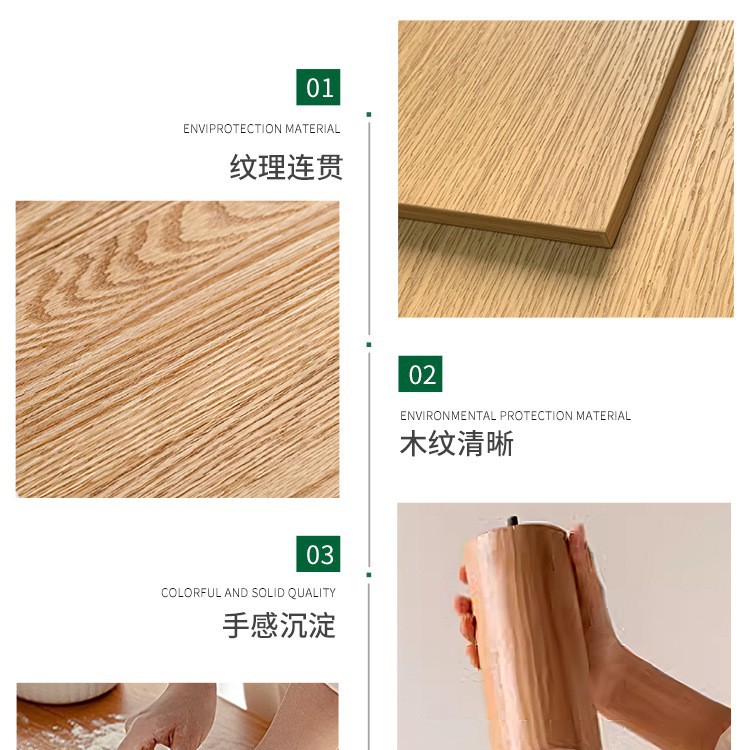 01
ENVIPROTECTION MATERIAL
纹理连贯

02
ENVIRONMENTAL PROTECTION MATERIAL
木纹清晰

03
COLORFUL AND SOLID QUALITY
手感沉淀