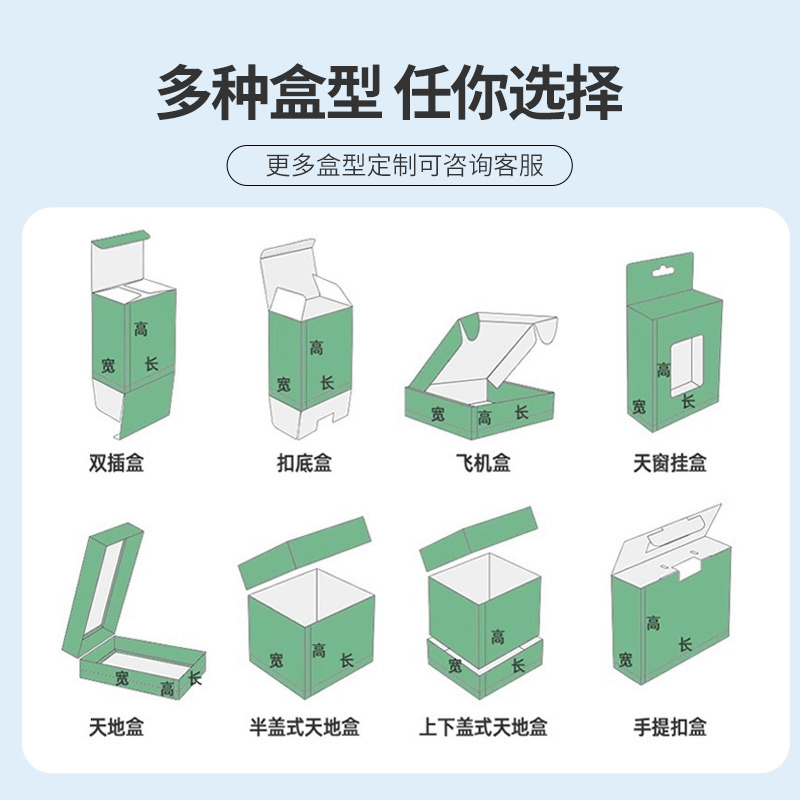 多种盒型 任你选择

更多盒型定制可咨询客服

高
宽 长
双插盒

高
宽 长
扣底盒

宽 高 长
飞机盒

高
宽 长
天窗挂盒

宽 高 长
天地盒

宽 高 长
半盖式天地盒

高
宽 长
上下盖式天地盒

高
宽 长
手提扣盒