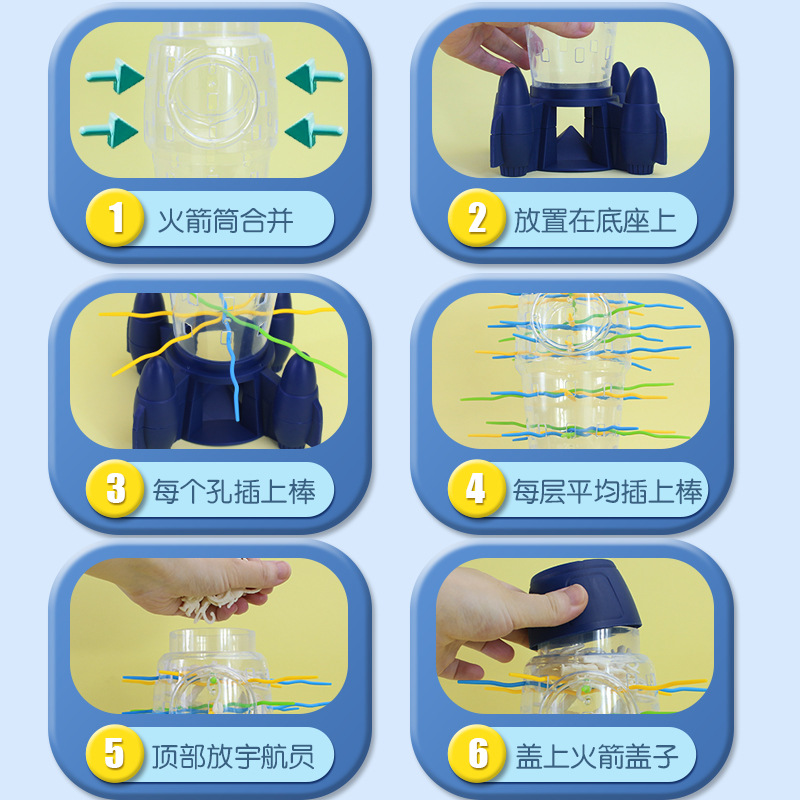 1 火箭筒合并

2 放置在底座上

3 每个孔插上棒

4 每层平均插上棒

5 顶部放宇航员

6 盖上火箭盖子