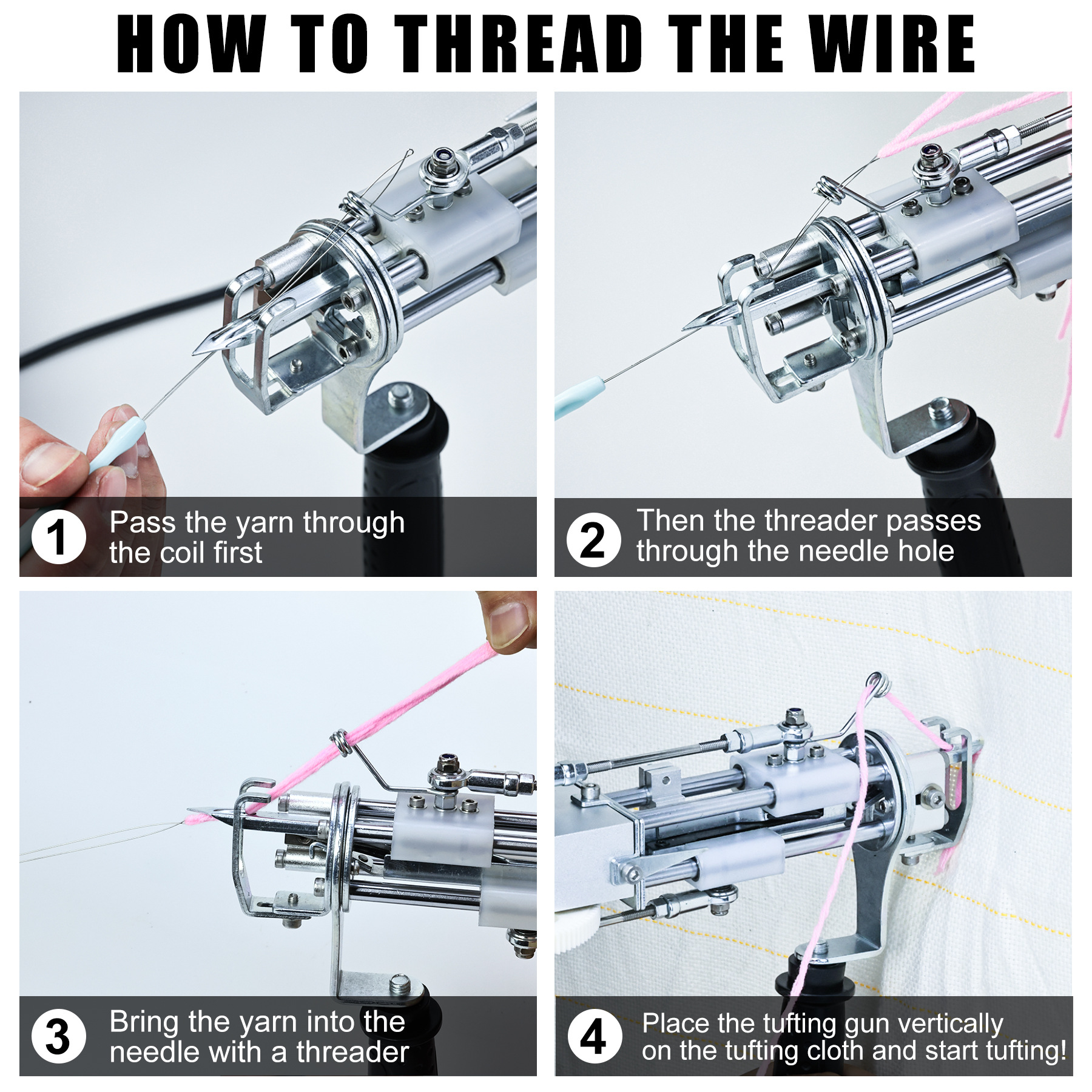 HOW TO THREAD THE WIRE

1 Pass the yarn through the coil first

2 Then the threader passes through the needle hole

3 Bring the yarn into the needle with a threader

4 Place the tufting gun vertically on the tufting cloth and start tufting!