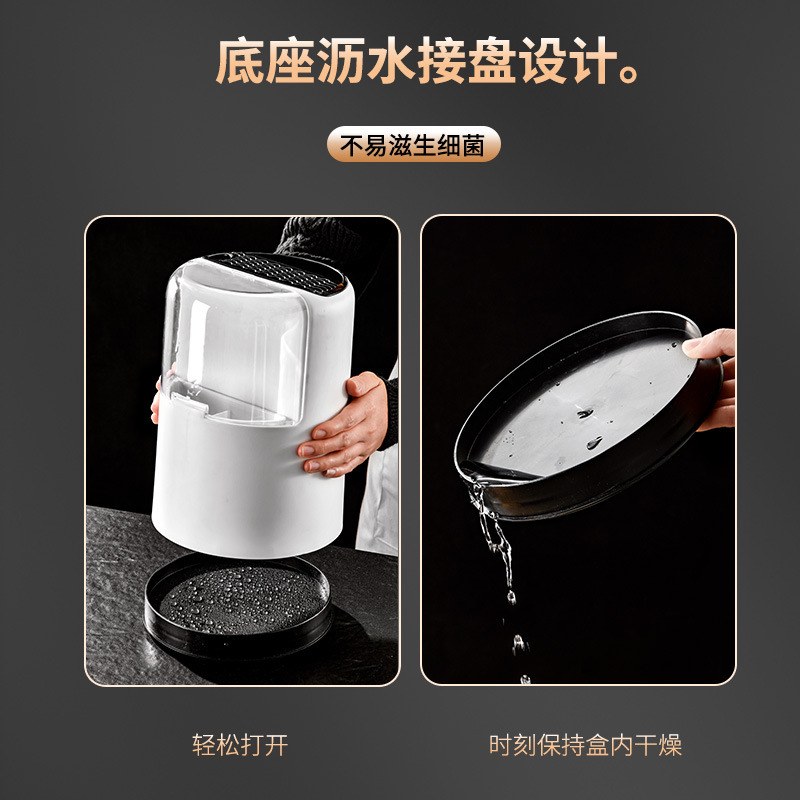 底座沥水接盘设计。

不易滋生细菌

轻松打开

时刻保持盒内干燥