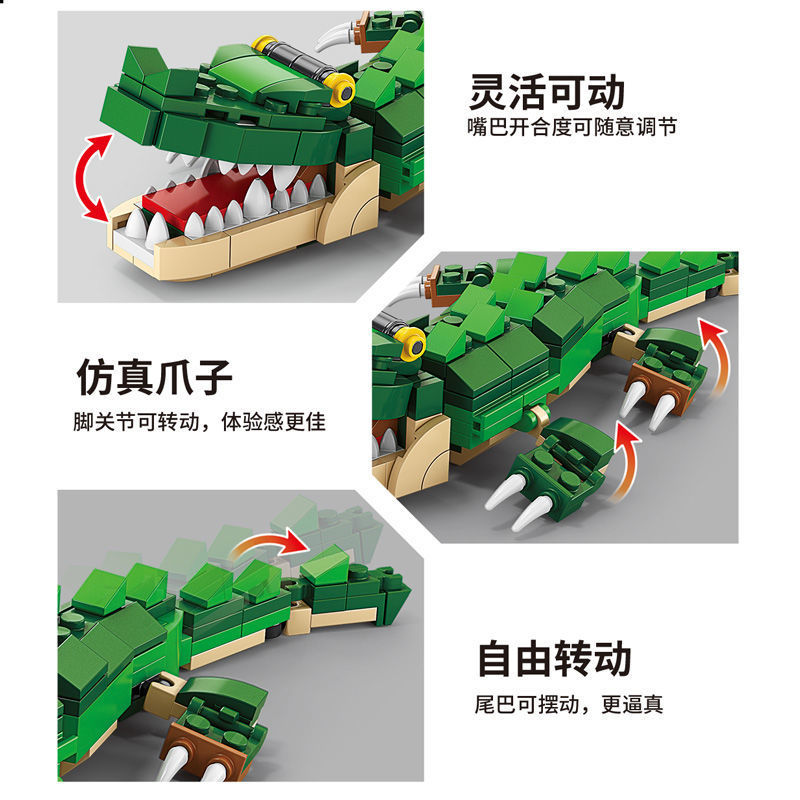 灵活可动
嘴巴开合度可随意调节

仿真爪子
脚关节可转动，体验感更佳

自由转动
尾巴可摆动，更逼真