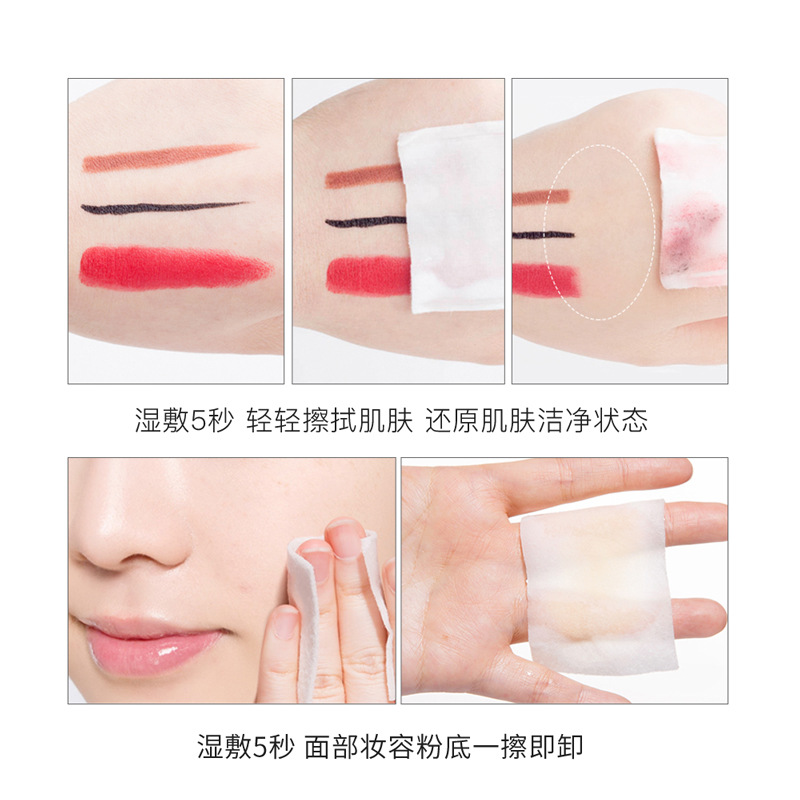 湿敷5秒 轻轻擦拭肌肤 还原肌肤洁净状态

湿敷5秒 面部妆容粉底一擦即卸