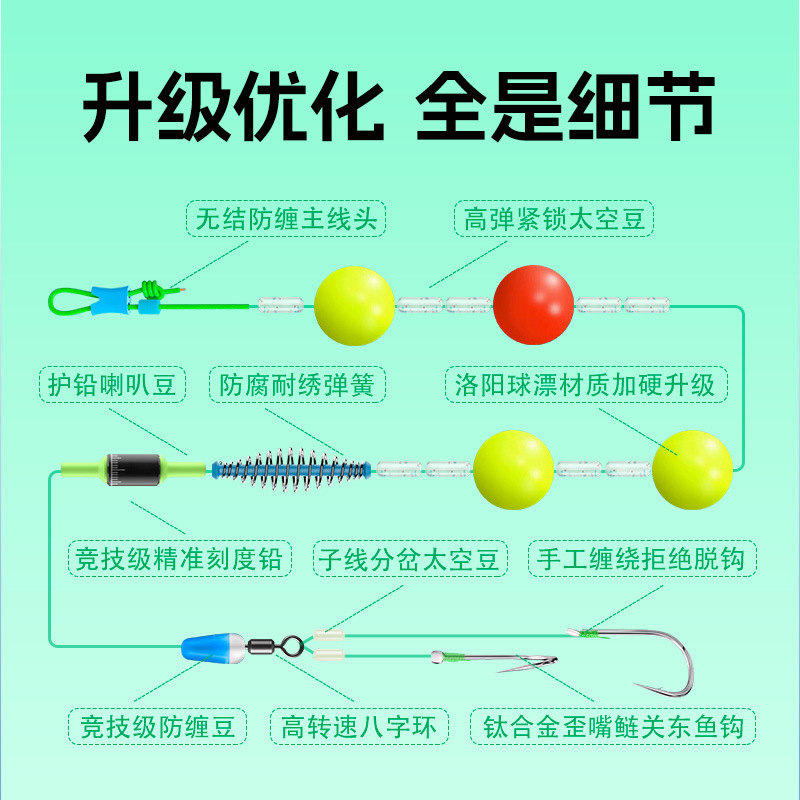 升级优化 全是细节

无结防缠主线头

高弹紧锁太空豆

护铅喇叭豆

防腐耐绣弹簧

洛阳球漂材质加硬升级

竞技级精准刻度铅

子线分岔太空豆

手工缠绕拒绝脱钩

竞技级防缠豆

高转速八字环

钛合金歪嘴鲢关东鱼钩