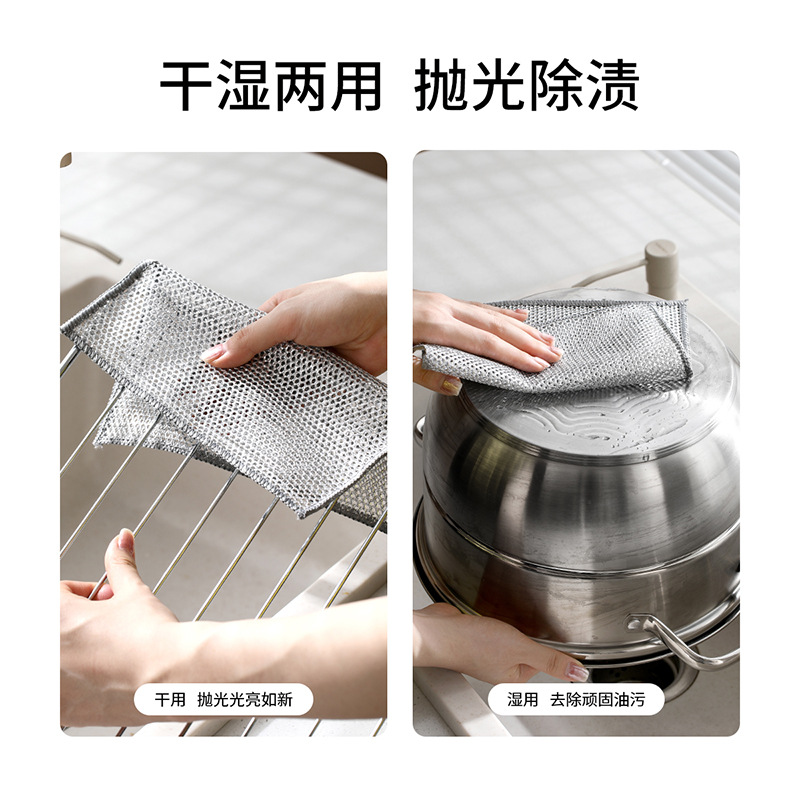 干湿两用 抛光除渍

干用 抛光光亮如新

湿用 去除顽固油污