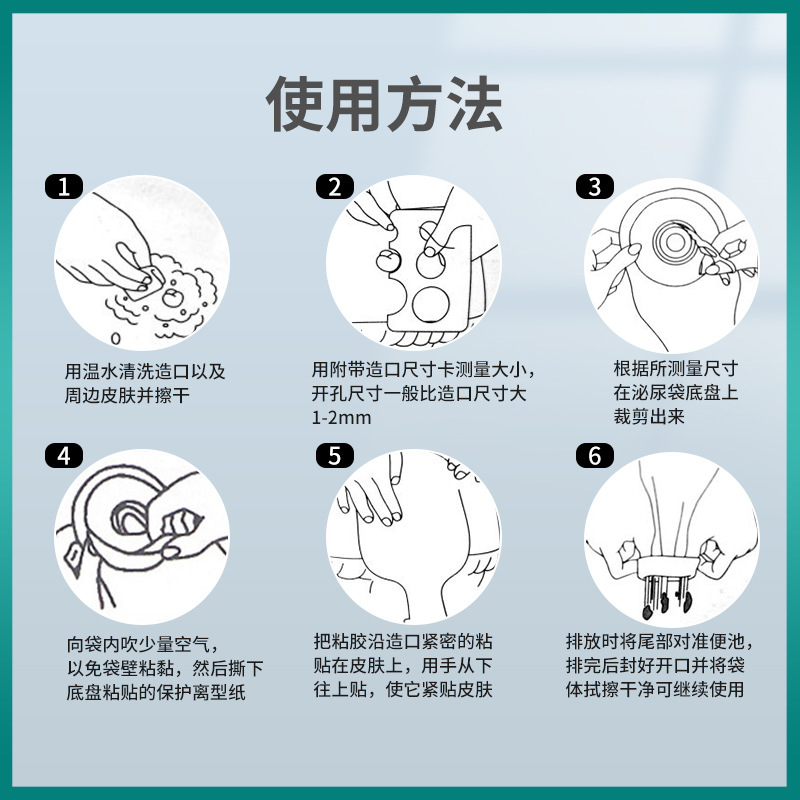 使用方法

1
用温水清洗造口以及周边皮肤并擦干

2
用附带造口尺寸卡测量大小，开孔尺寸一般比造口尺寸大1-2mm

3
根据所测量尺寸在泌尿袋底盘上裁剪出来

4
向袋内吹少量空气，以免袋壁粘黏，然后撕下底盘粘贴的保护离型纸

5
把粘胶沿造口紧密的粘贴在皮肤上，用手从下往上贴，使它紧贴皮肤

6
排放时将尾部对准便池，排完后封好开口并将袋体拭擦干净可继续使用