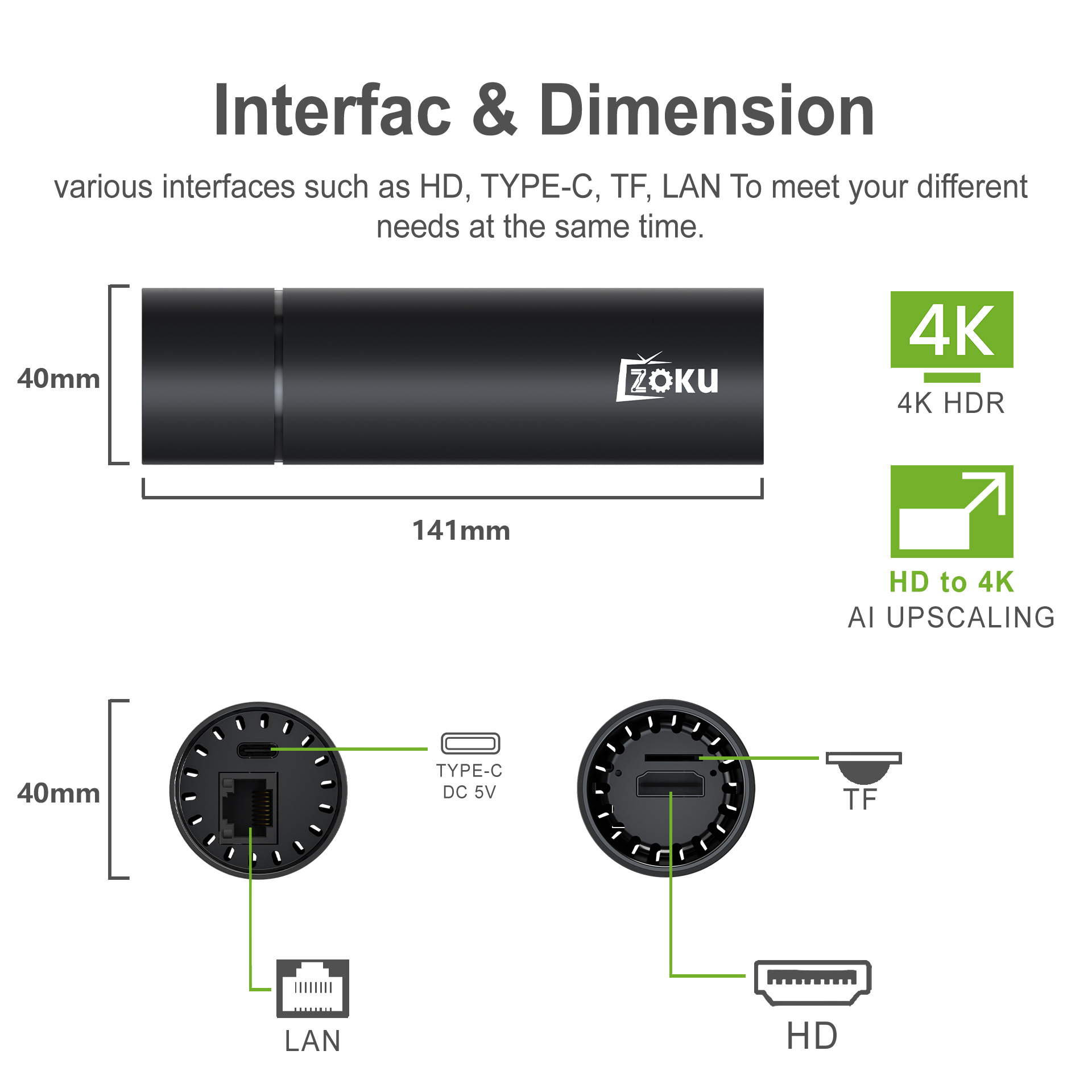 Interfac & Dimension

various interfaces such as HD, TYPE-C, TF, LAN To meet your different needs at the same time.

40mm

ZOKU

141mm

4K

4K HDR

HD to 4K
AI UPSCALING

40mm

TYPE-C
DC 5V

TF

LAN

HD