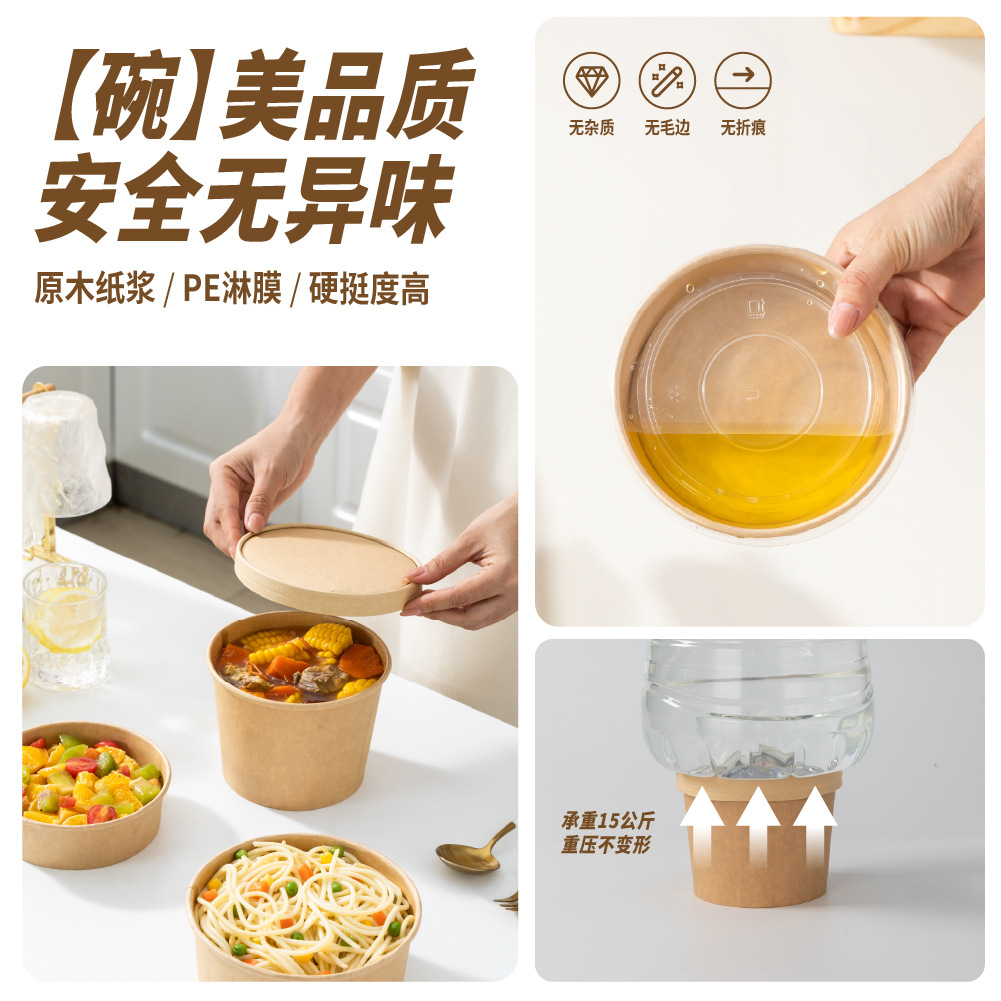 【碗】美品质
安全无异味

原木纸浆 / PE淋膜 / 硬挺度高

无杂质 无毛边 无折痕

承重15公斤
重压不变形