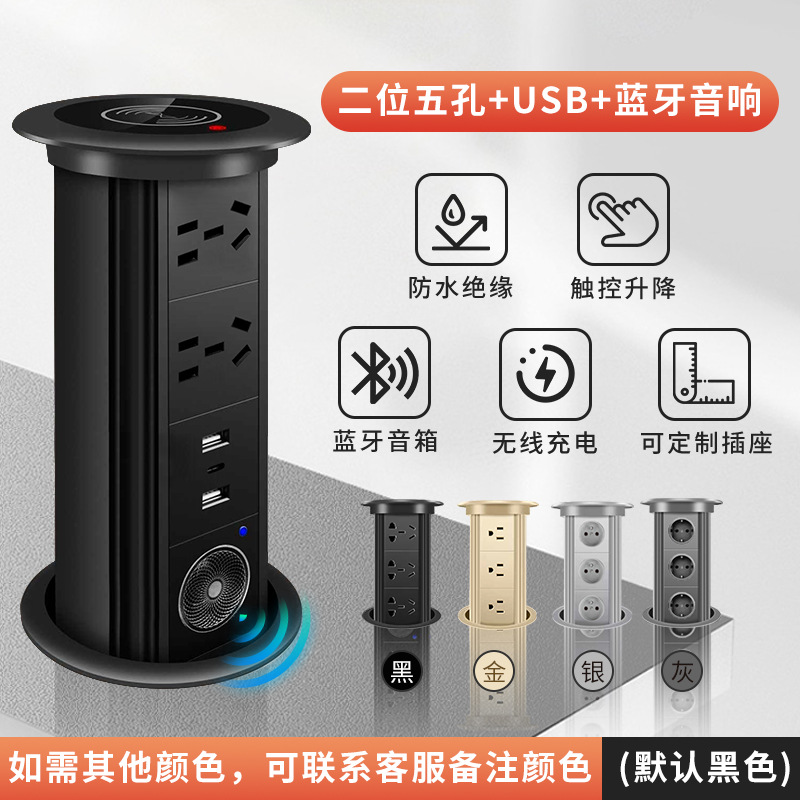 二位五孔+USB+蓝牙音响

防水绝缘

触控升降

蓝牙音箱

无线充电

可定制插座

黑

金

银

灰

如需其他颜色，可联系客服备注颜色

(默认黑色)