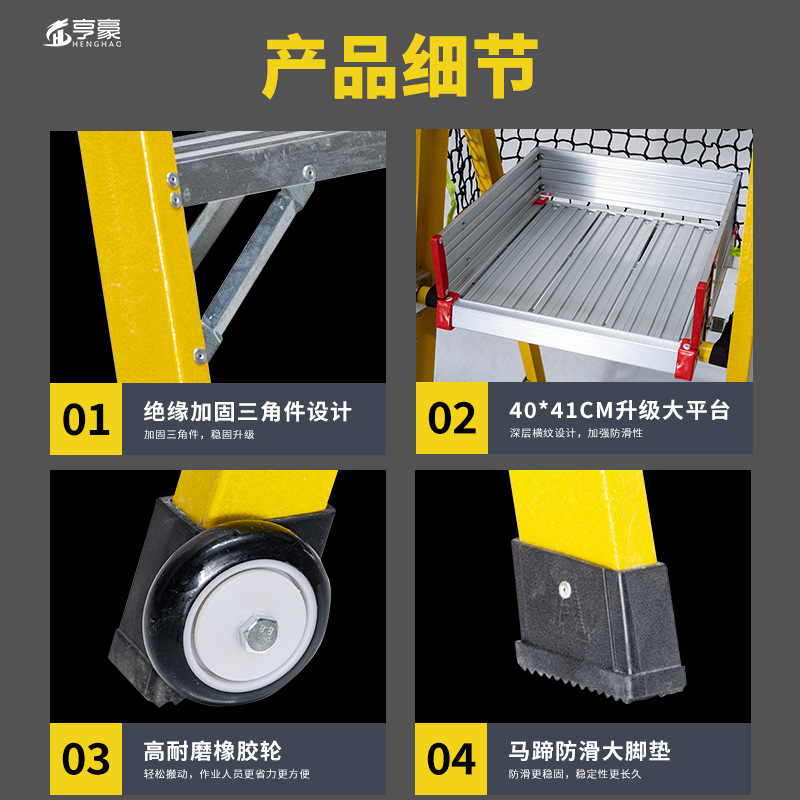 亨豪
HENGHAO

产品细节

01
绝缘加固三角件设计
加固三角件，稳固升级

02
40*41CM升级大平台
深层横纹设计，加强防滑性

03
高耐磨橡胶轮
轻松搬动，作业人员更省力更方便

04
马蹄防滑大脚垫
防滑更稳固，稳定性更长久