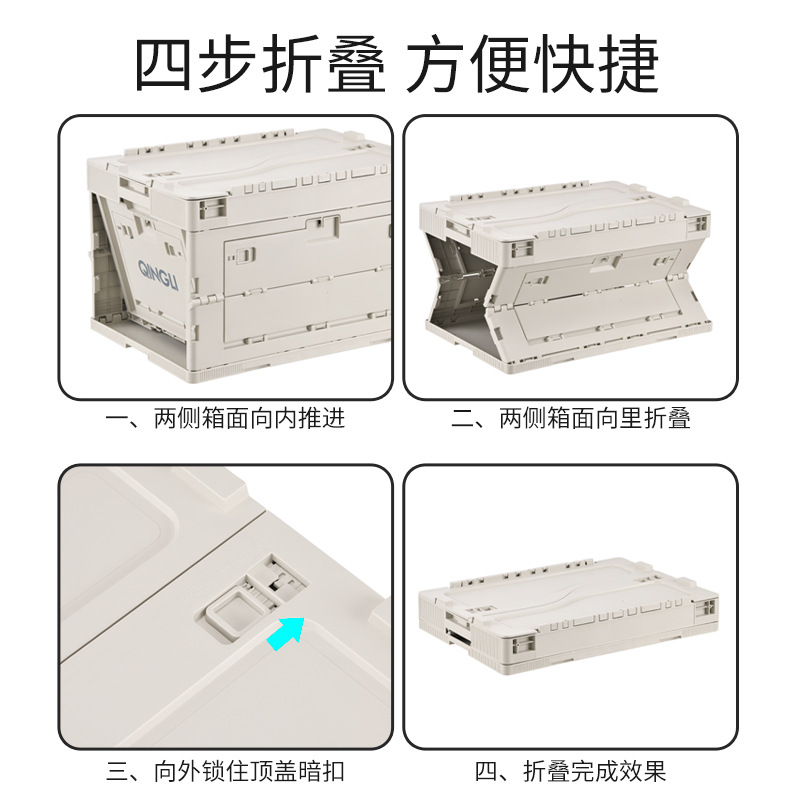 四步折叠 方便快捷

QINGLI

一、两侧箱面向内推进

二、两侧箱面向里折叠

三、向外锁住顶盖暗扣

四、折叠完成效果