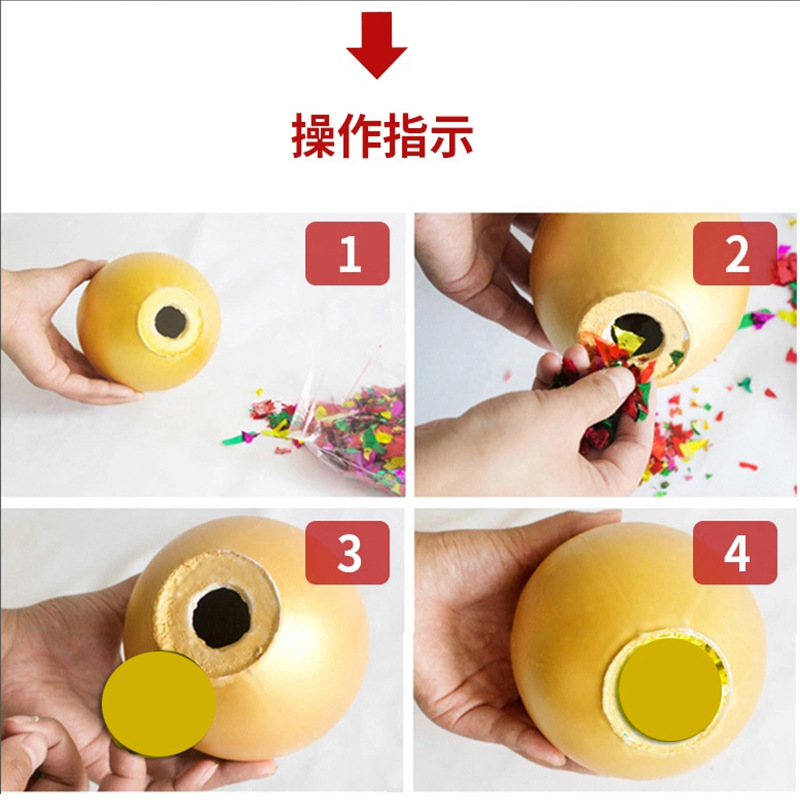 操作指示

1

2

3

4