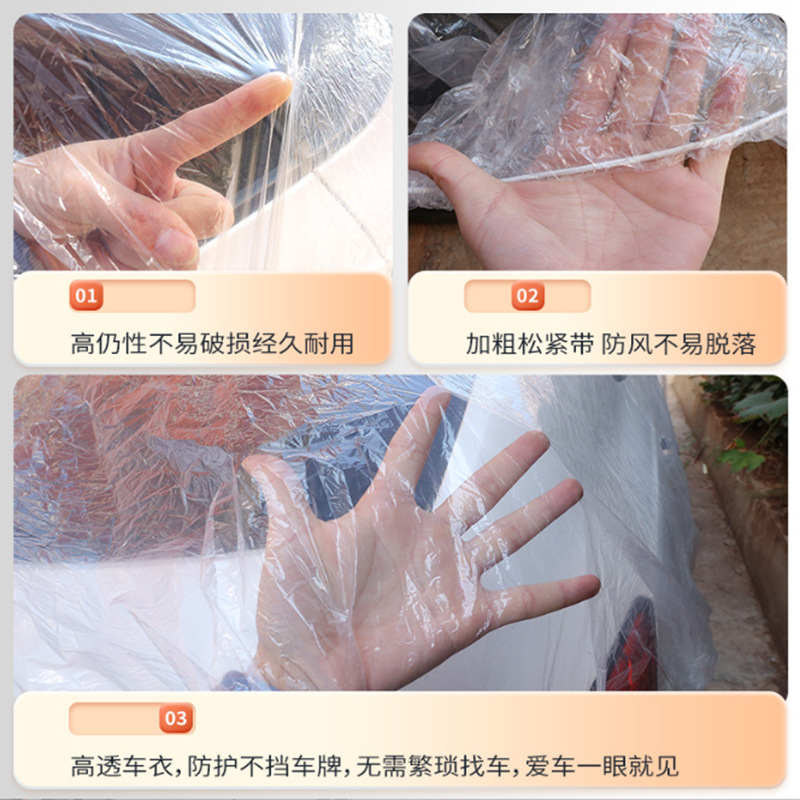 01

高仍性不易破损经久耐用

02

加粗松紧带 防风不易脱落

03

高透车衣，防护不挡车牌，无需繁琐找车，爱车一眼就见