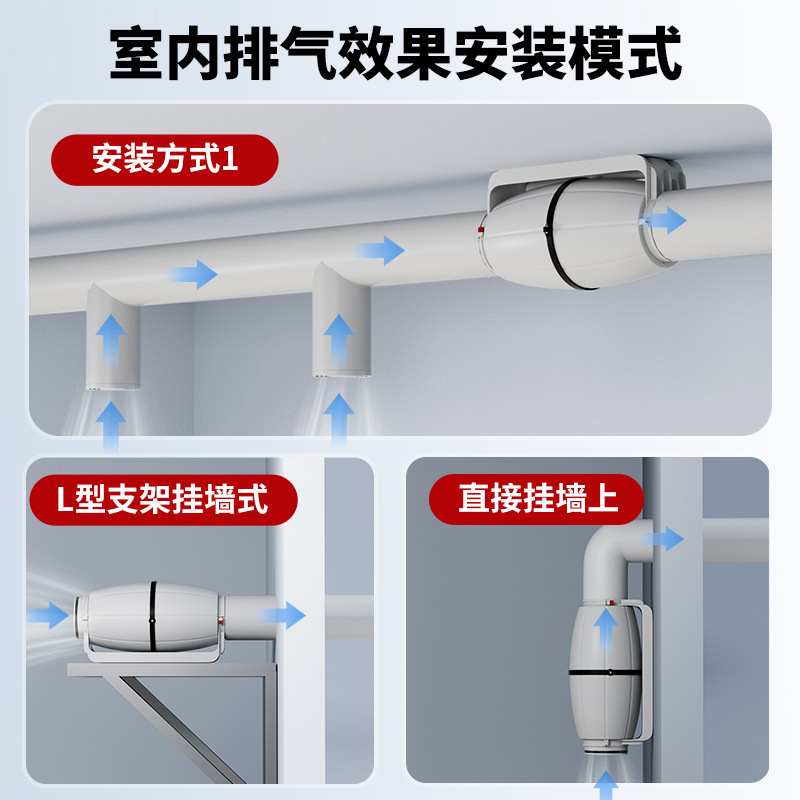 室内排气效果安装模式

安装方式1

L型支架挂墙式

直接挂墙上