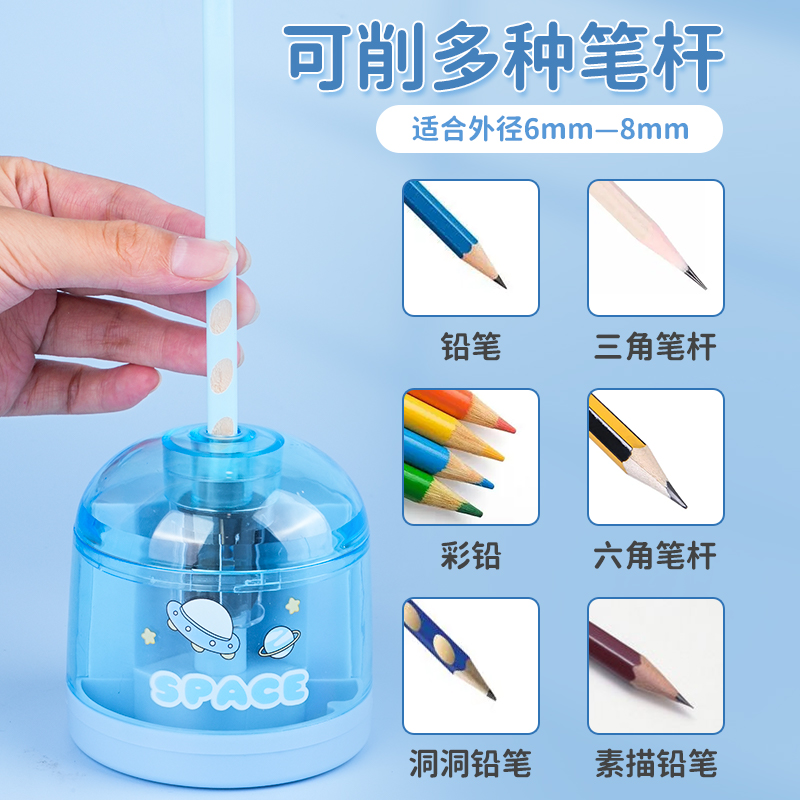 可削多种笔杆

适合外径6mm—8mm

铅笔

三角笔杆

彩铅

六角笔杆

洞洞铅笔

素描铅笔

SPACE