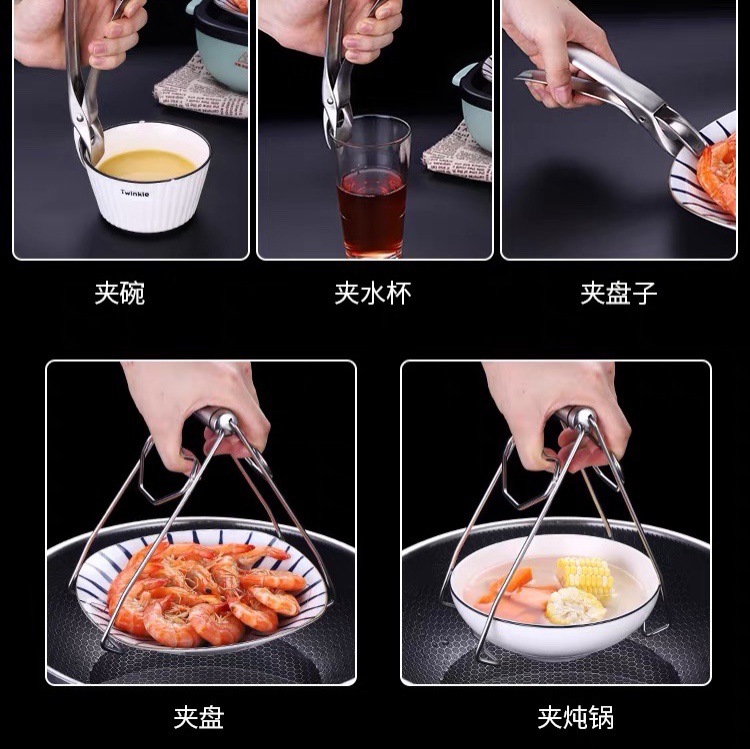 Twinkle

夹碗

夹水杯

夹盘子

夹盘

夹炖锅