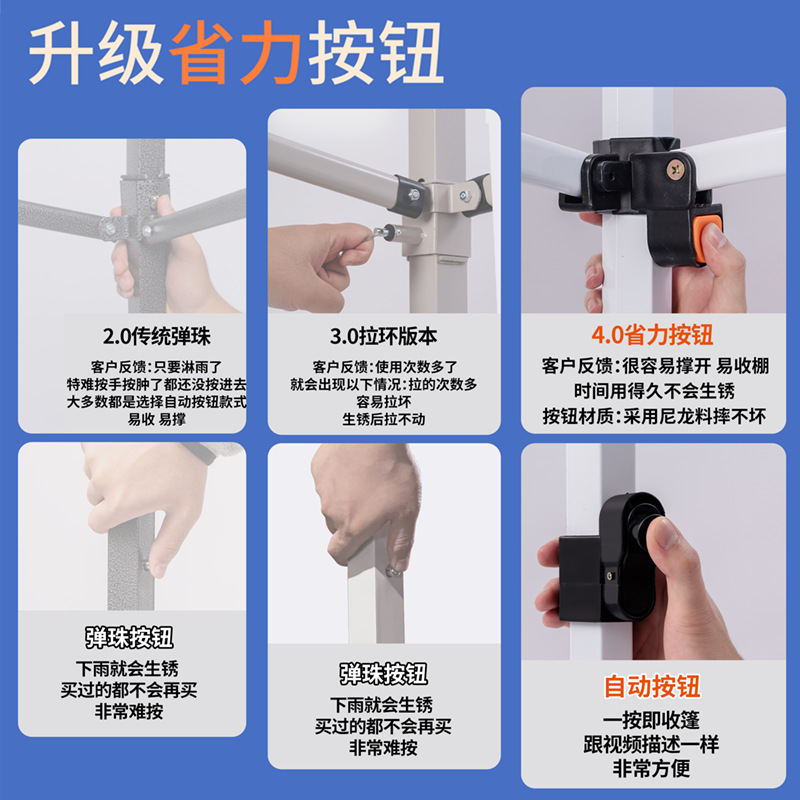 升级省力按钮

2.0传统弹珠

客户反馈：只要淋雨了
特难按手按肿了都还没按进去
大多数都是选择自动按钮款式
易收 易撑

3.0拉环版本

客户反馈：使用次数多了
就会出现以下情况：拉的次数多
容易拉坏
生锈后拉不动

4.0省力按钮

客户反馈：很容易撑开 易收棚
时间用得久不会生锈
按钮材质：采用尼龙料摔不坏

弹珠按钮

下雨就会生锈
买过的都不会再买
非常难按

弹珠按钮

下雨就会生锈
买过的都不会再买
非常难按

自动按钮

一按即收篷
跟视频描述一样
非常方便