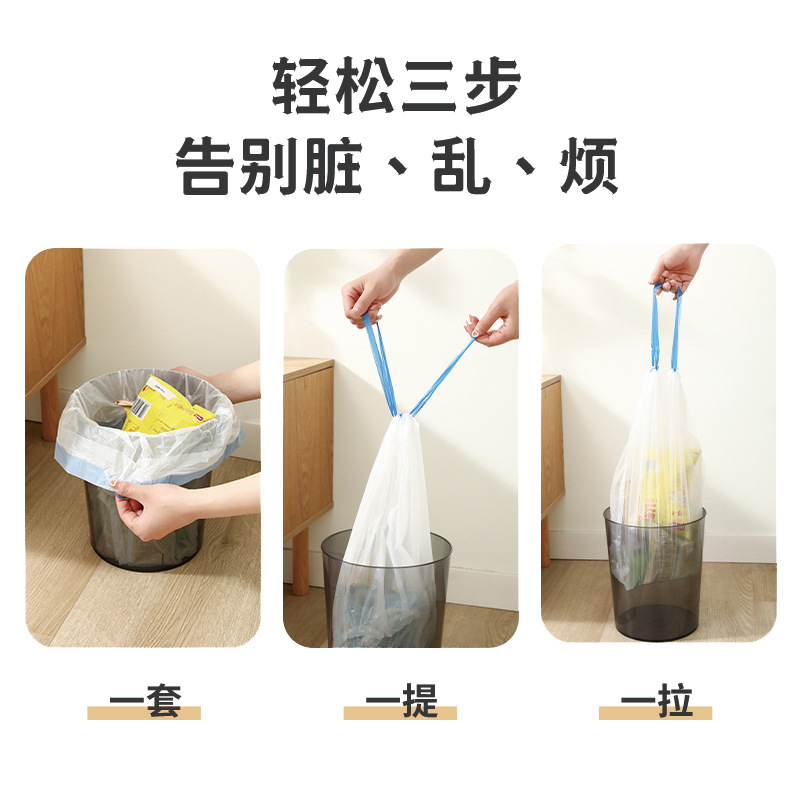 轻松三步
告别脏、乱、烦

一套

一提

一拉