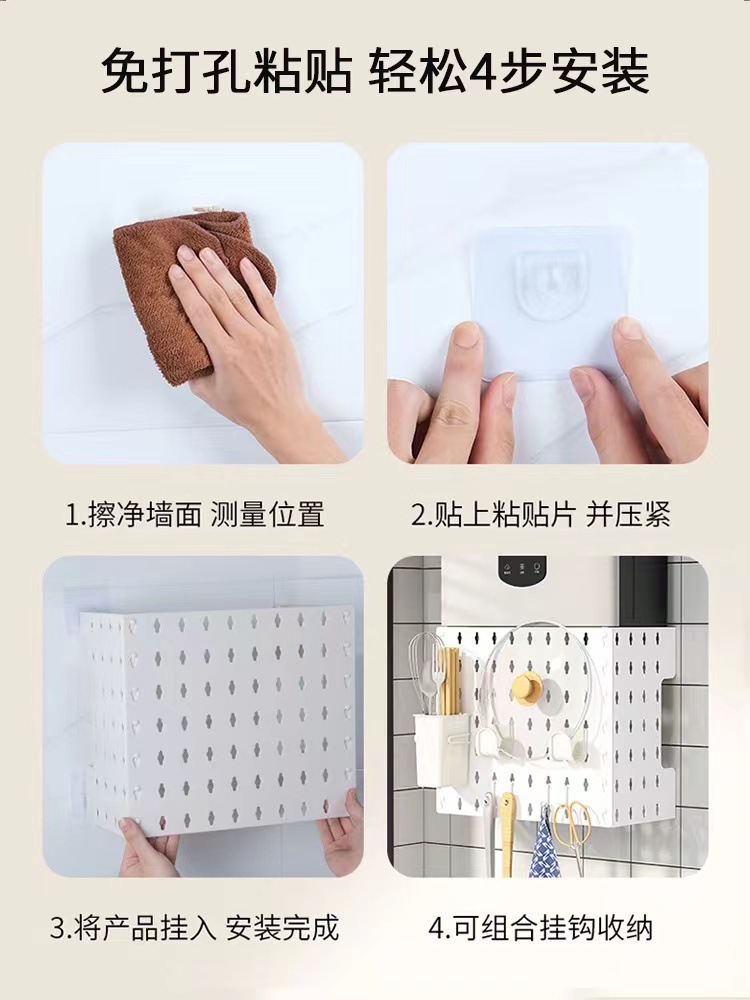 免打孔粘贴 轻松4步安装

1.擦净墙面 测量位置

2.贴上粘贴片 并压紧

3.将产品挂入 安装完成

4.可组合挂钩收纳