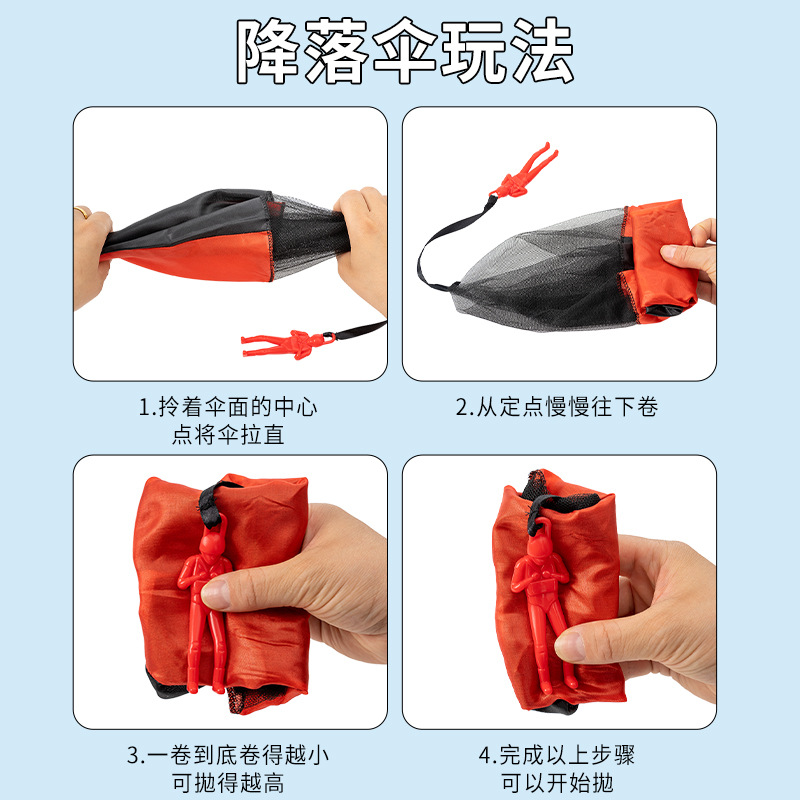 降落伞玩法

1.拎着伞面的中心点将伞拉直

2.从定点慢慢往下卷

3.一卷到底卷得越小可抛得越高

4.完成以上步骤可以开始抛